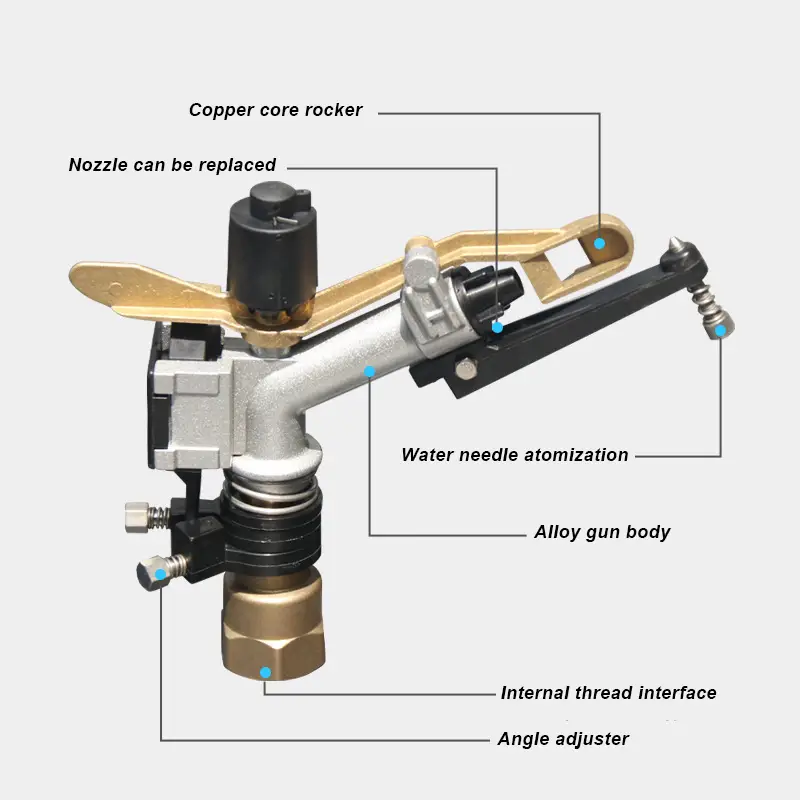 Copper core rocker

Nozzle can be replaced

Water needle atomization

Alloy gun body

Internal thread interface

Angle adjuster