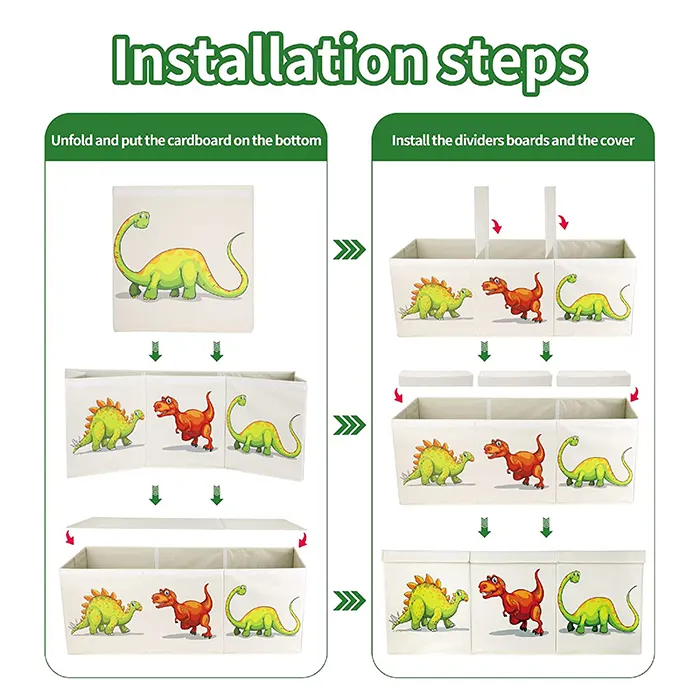 Installation steps

Unfold and put the cardboard on the bottom

Install the dividers boards and the cover