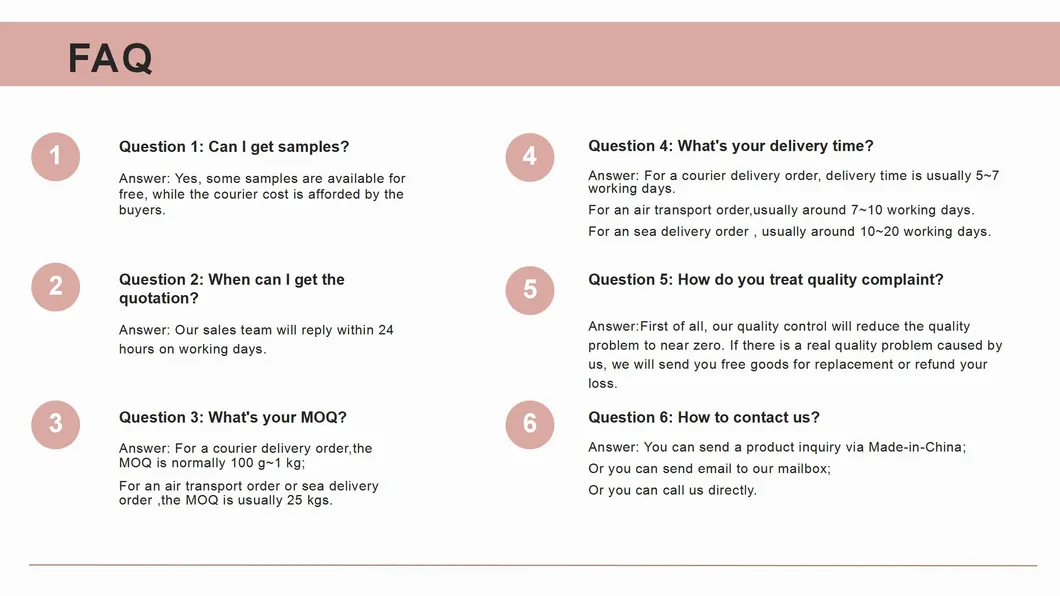 FAQ

1

Question 1: Can I get samples?

Answer: Yes, some samples are available for free, while the courier cost is afforded by the buyers.

2

Question 2: When can I get the quotation?

Answer: Our sales team will reply within 24 hours on working days.

3

Question 3: What's your MOQ?

Answer: For a courier delivery order,the MOQ is normally 100 g~1 kg;

For an air transport order or sea delivery order ,the MOQ is usually 25 kgs.

4

Question 4: What's your delivery time?

Answer: For a courier delivery order, delivery time is usually 5~7 working days.

For an air transport order,usually around 7~10 working days.

For an sea delivery order , usually around 10~20 working days.

5

Question 5: How do you treat quality complaint?

Answer:First of all, our quality control will reduce the quality problem to near zero. If there is a real quality problem caused by us, we will send you free goods for replacement or refund your loss.

6

Question 6: How to contact us?

Answer: You can send a product inquiry via Made-in-China;

Or you can send email to our mailbox;

Or you can call us directly.