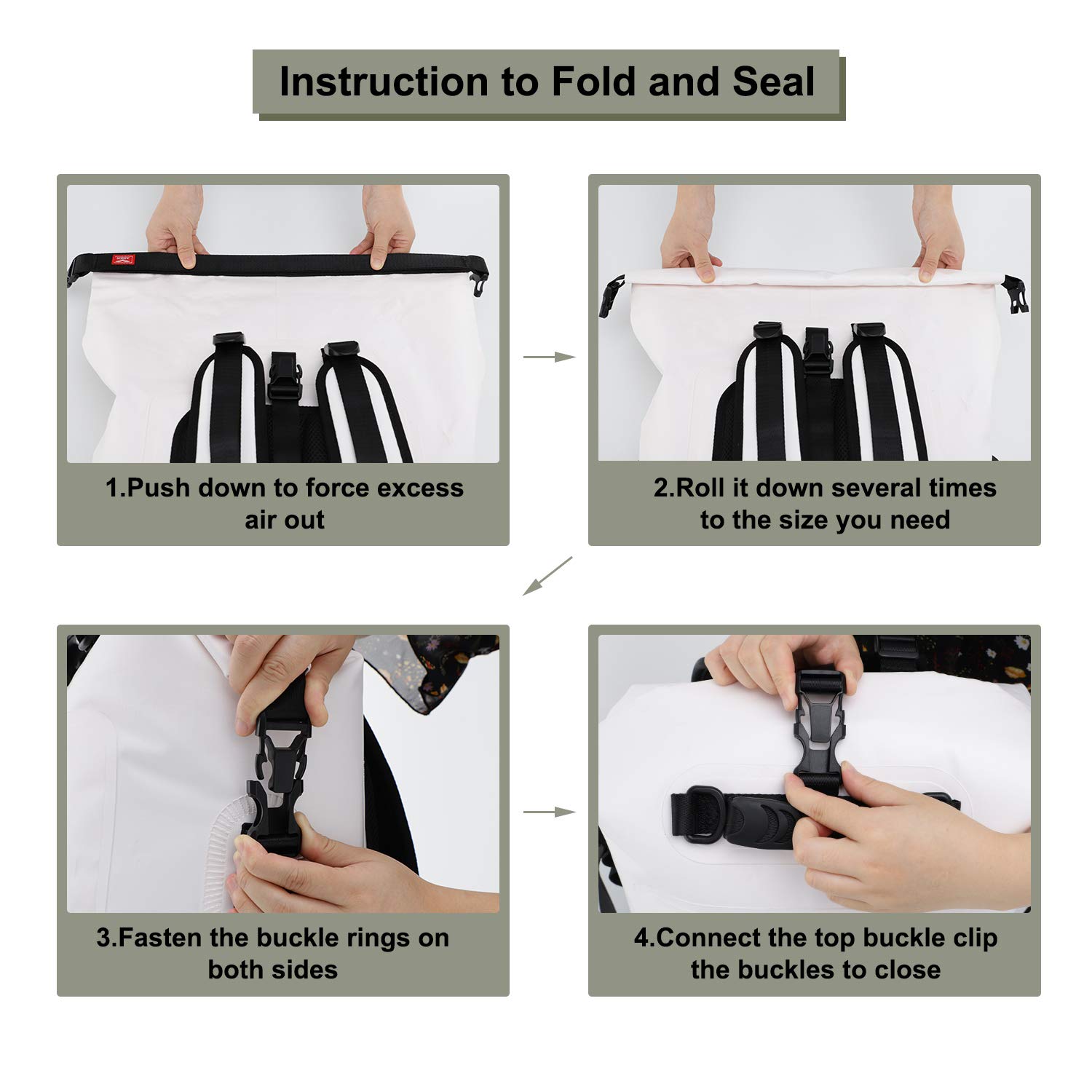 Instruction to Fold and Seal

1.Push down to force excess air out

2.Roll it down several times to the size you need

3.Fasten the buckle rings on both sides

4.Connect the top buckle clip the buckles to close