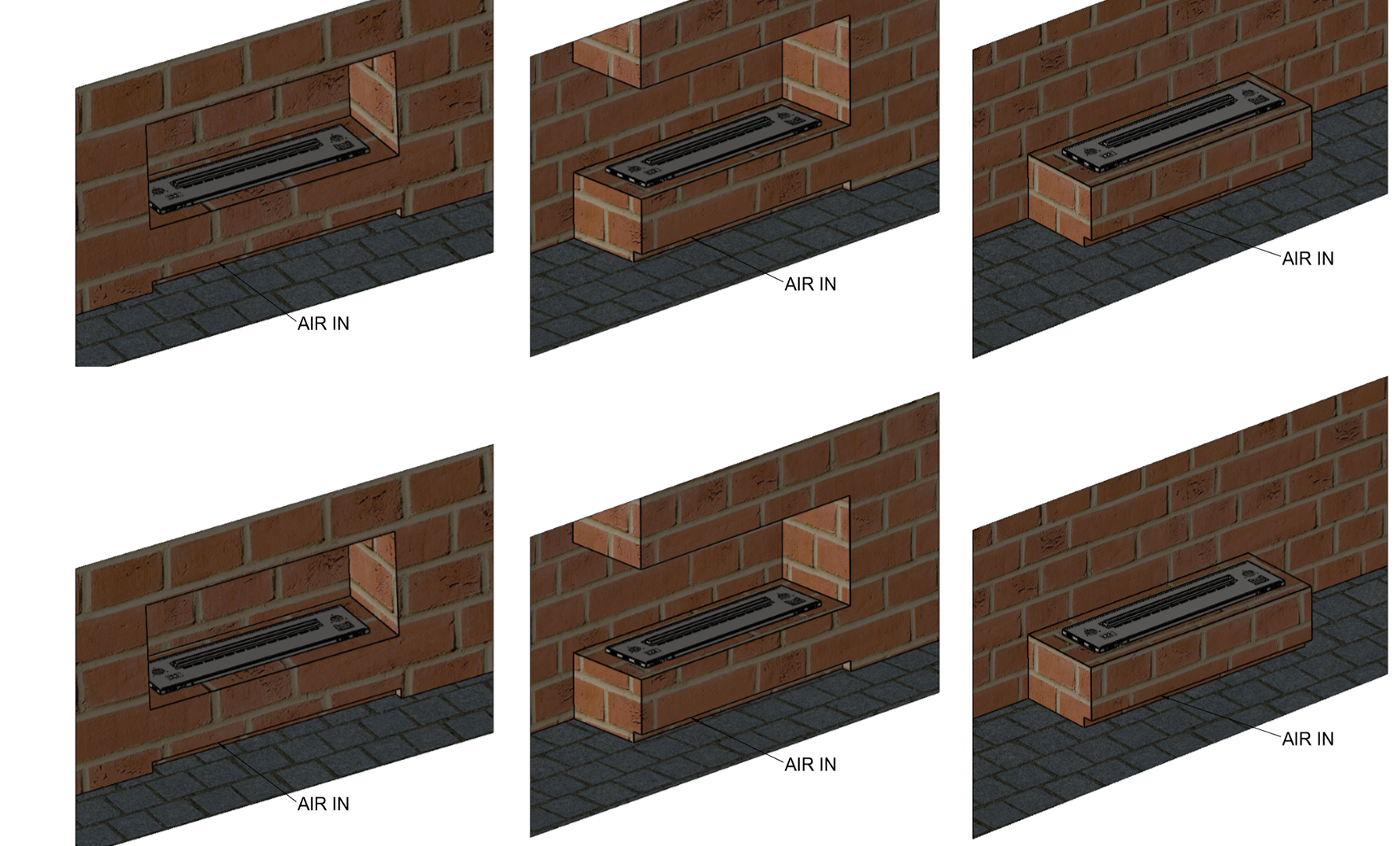 AIR IN

AIR IN

AIR IN

AIR IN

AIR IN

AIR IN