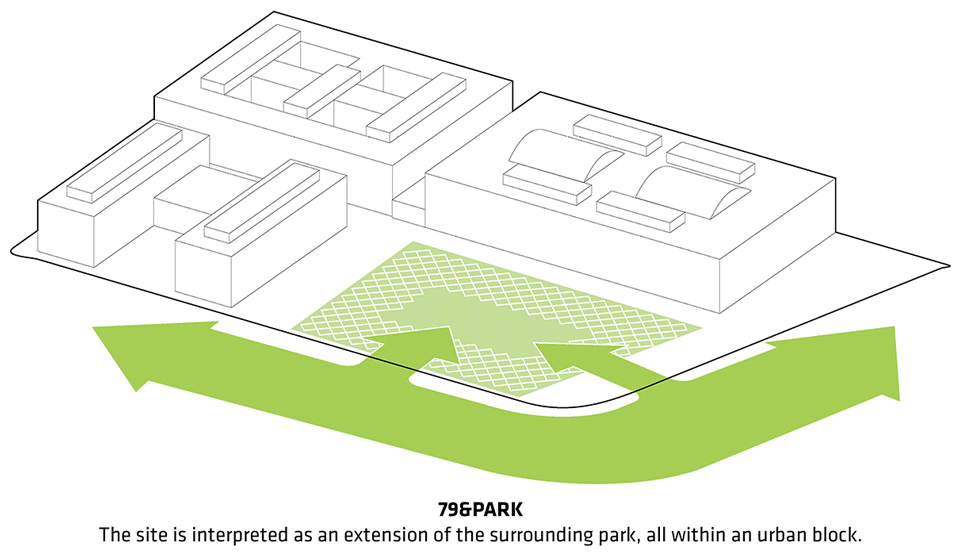 79&PARK
The site is interpreted as an extension of the surrounding park, all within an urban block.