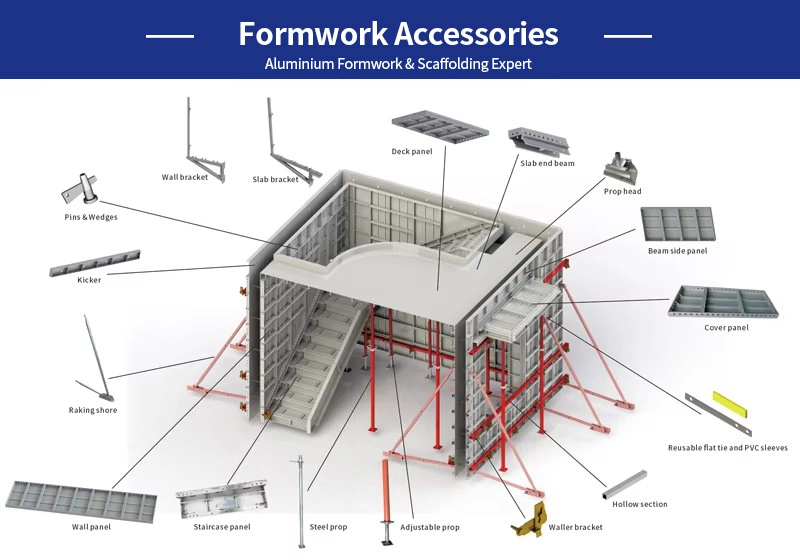 Formwork Accessories
Aluminium Formwork & Scaffolding Expert

Wall bracket
Slab bracket
Deck panel
Slab end beam
Prop head
Pins & Wedges
Beam side panel
Kicker
Cover panel
Raking shore
Reusable flat tie and PVC sleeves
Hollow section
Wall panel
Staircase panel
Steel prop
Adjustable prop
Waller bracket