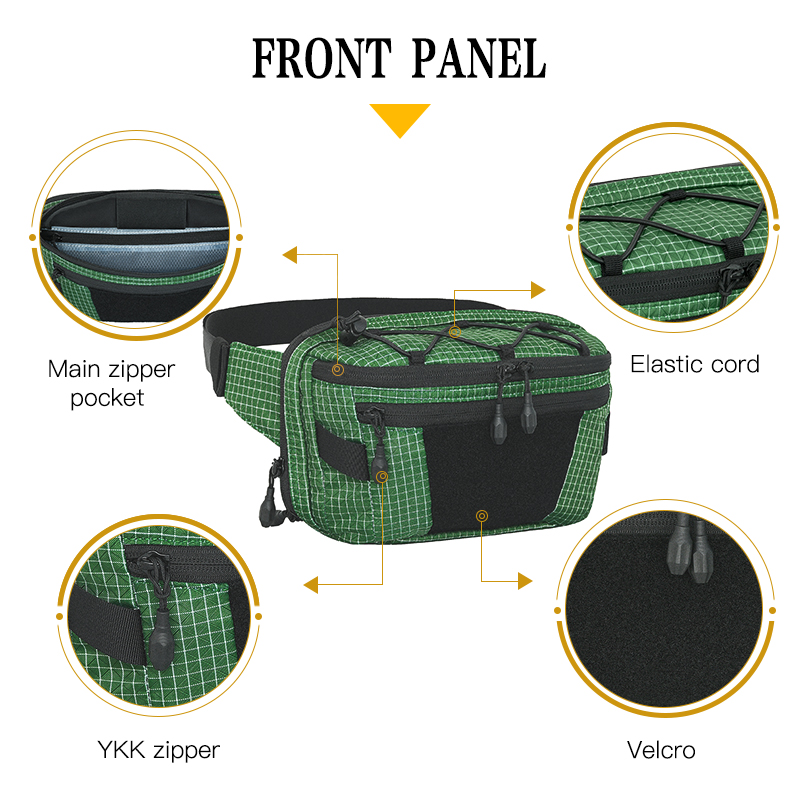 FRONT PANEL

Main zipper pocket

Elastic cord

YKK zipper

Velcro