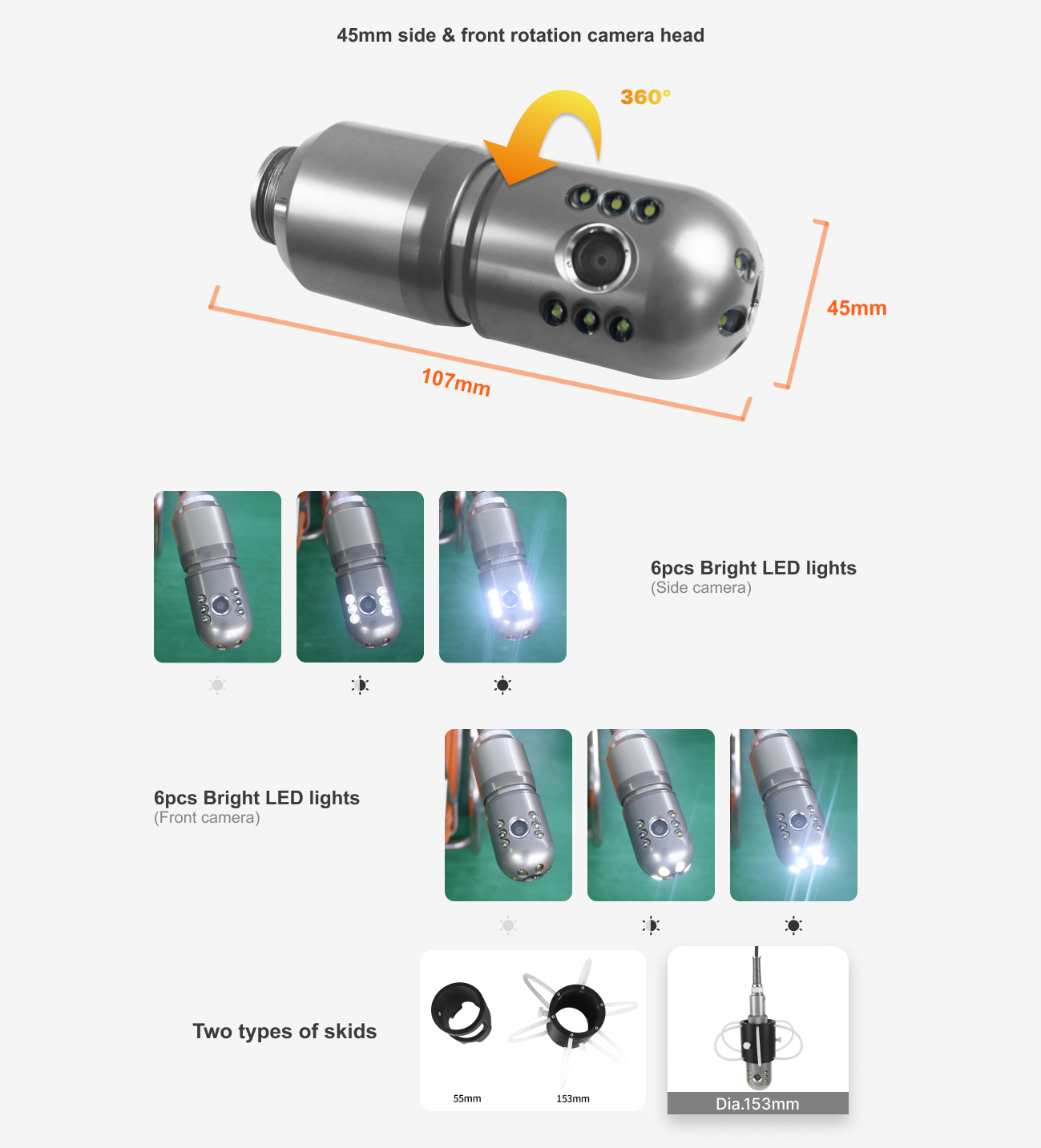 45mm side & front rotation camera head

360°

45mm

107mm

6pcs Bright LED lights
(Side camera)

6pcs Bright LED lights
(Front camera)

Two types of skids

55mm

153mm

Dia.153mm