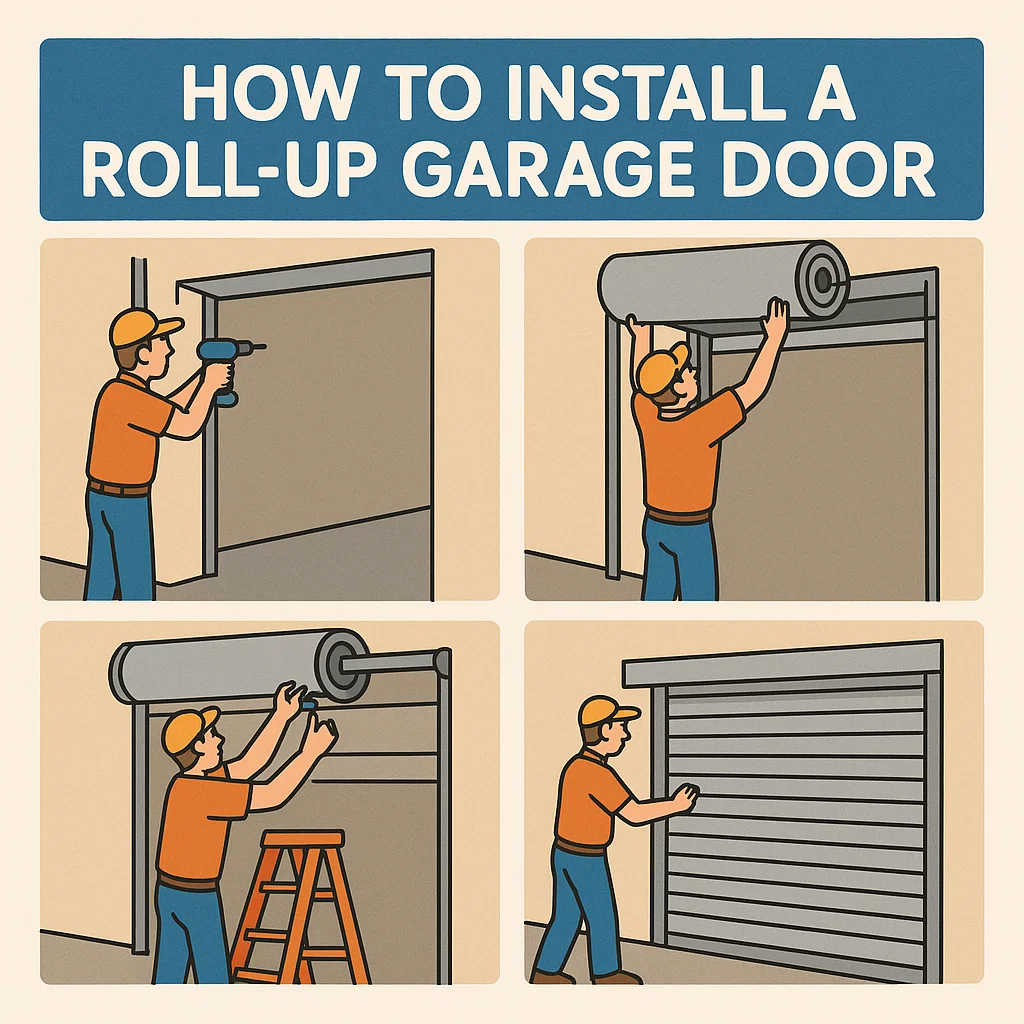 HOW TO INSTALL A ROLL-UP GARAGE DOOR