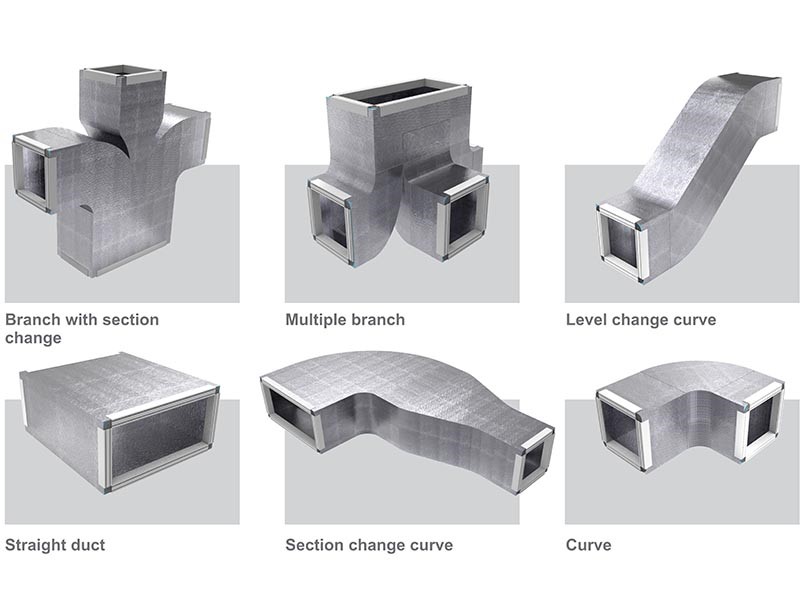 Branch with section change

Multiple branch

Level change curve

Straight duct

Section change curve

Curve