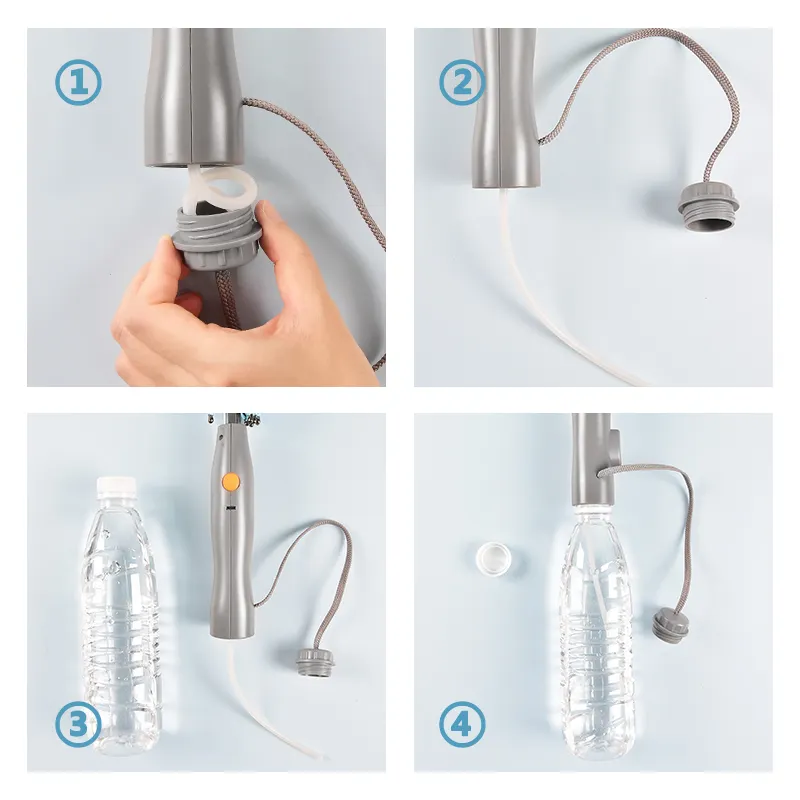 ①

②

③

④