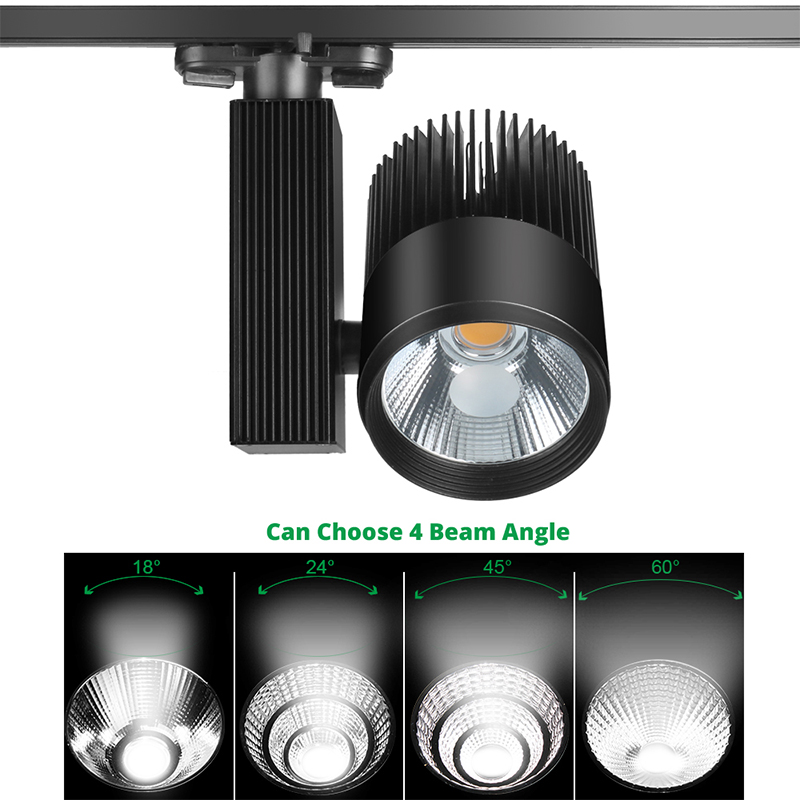 Can Choose 4 Beam Angle

18°

24°

45°

60°