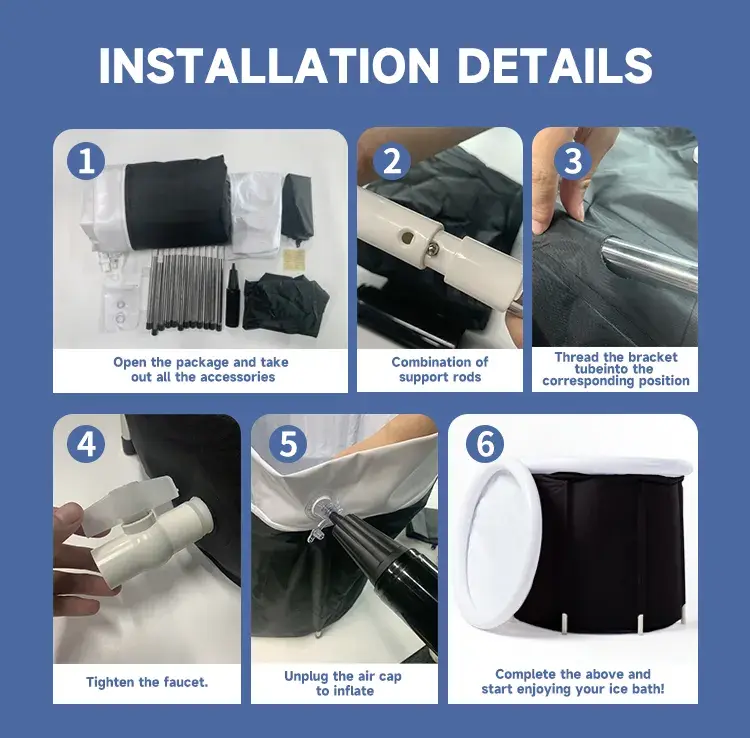 INSTALLATION DETAILS

1

Open the package and take out all the accessories

2

Combination of support rods

3

Thread the bracket tubeinto the corresponding position

4

Tighten the faucet.

5

Unplug the air cap to inflate

6

Complete the above and start enjoying your ice bath!