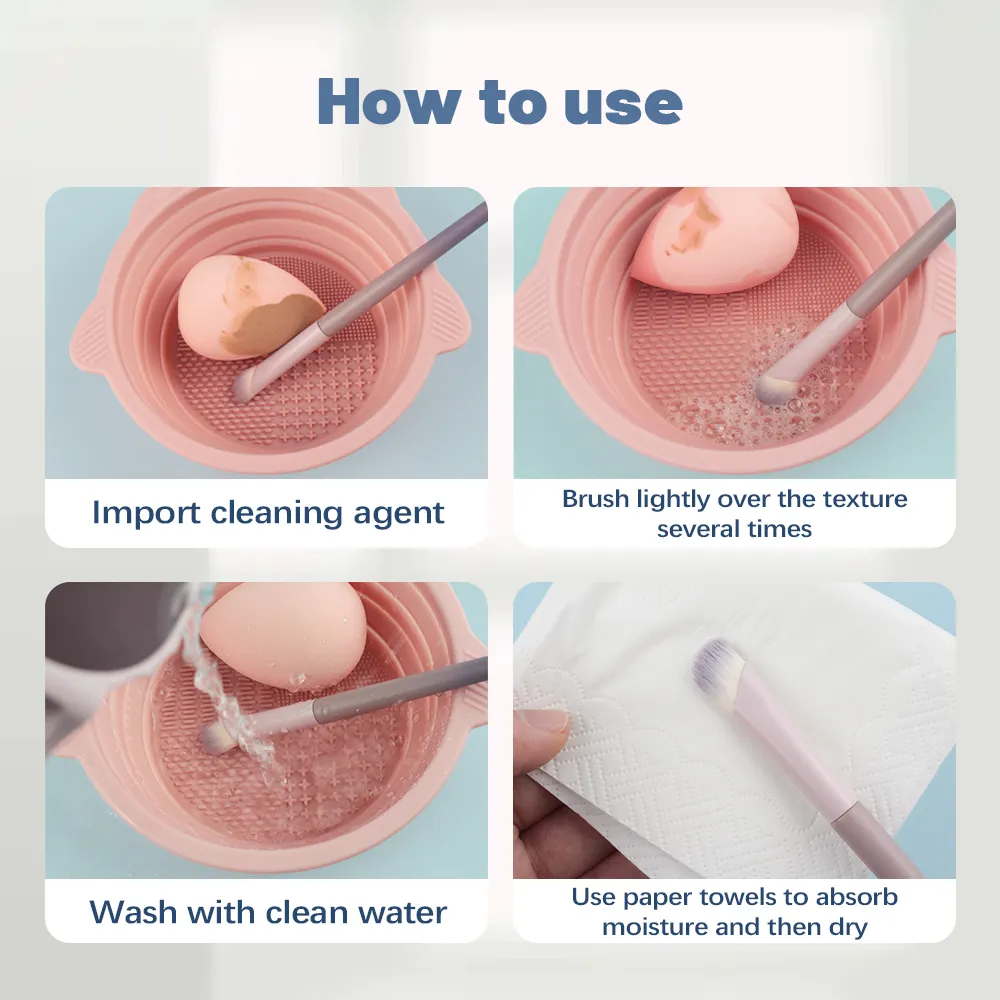 How to use

Import cleaning agent

Brush lightly over the texture several times

Wash with clean water

Use paper towels to absorb moisture and then dry