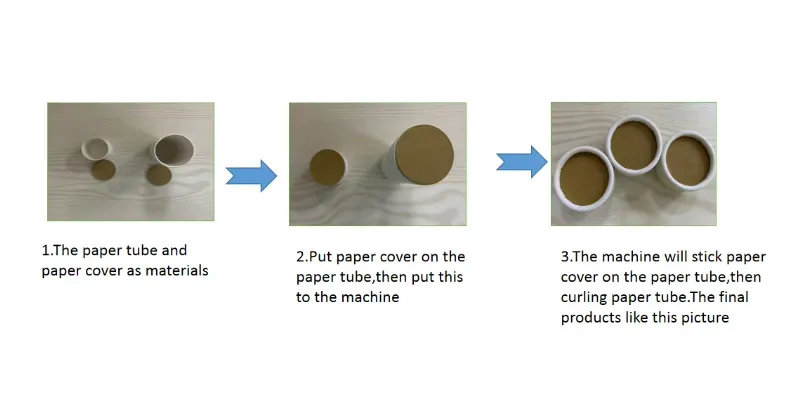 1.The paper tube and paper cover as materials

2.Put paper cover on the paper tube,then put this to the machine

3.The machine will stick paper cover on the paper tube,then curling paper tube.The final products like this picture