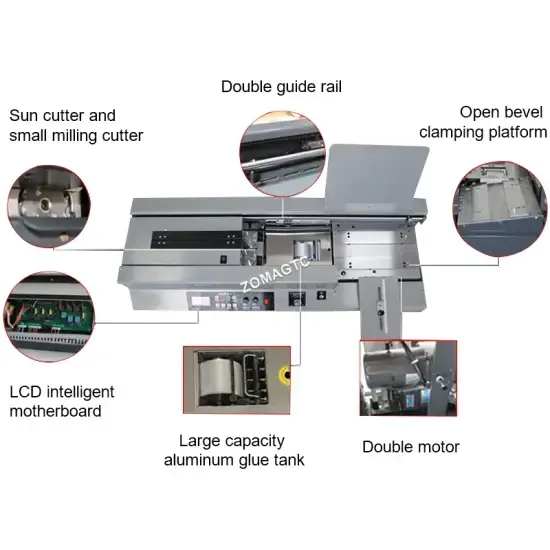 Double guide rail

Sun cutter and small milling cutter

Open bevel clamping platform

ZOMAGTC

LCD intelligent motherboard

Large capacity aluminum glue tank

Double motor