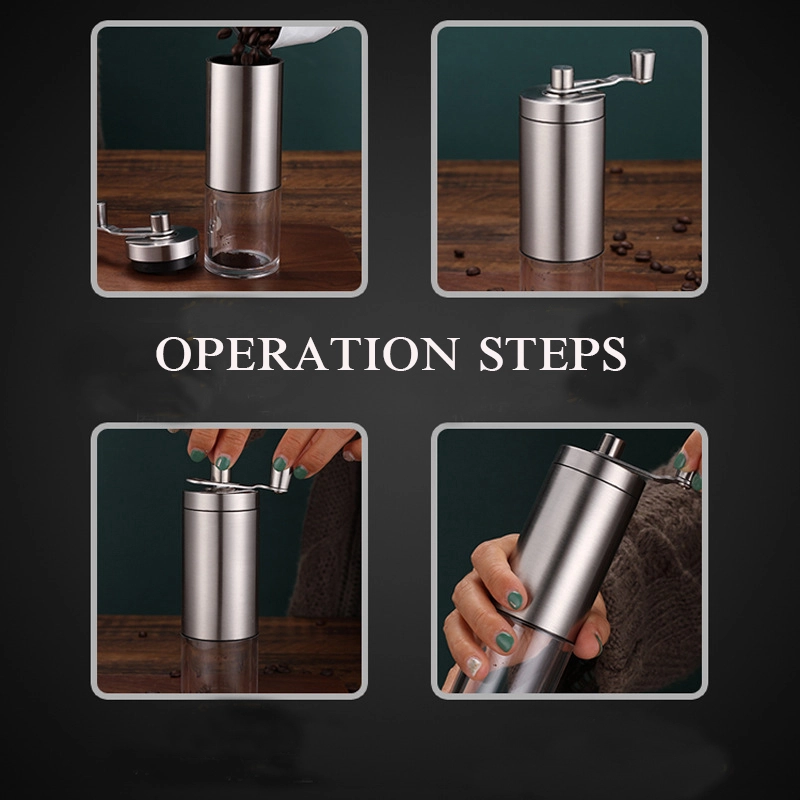 OPERATION STEPS