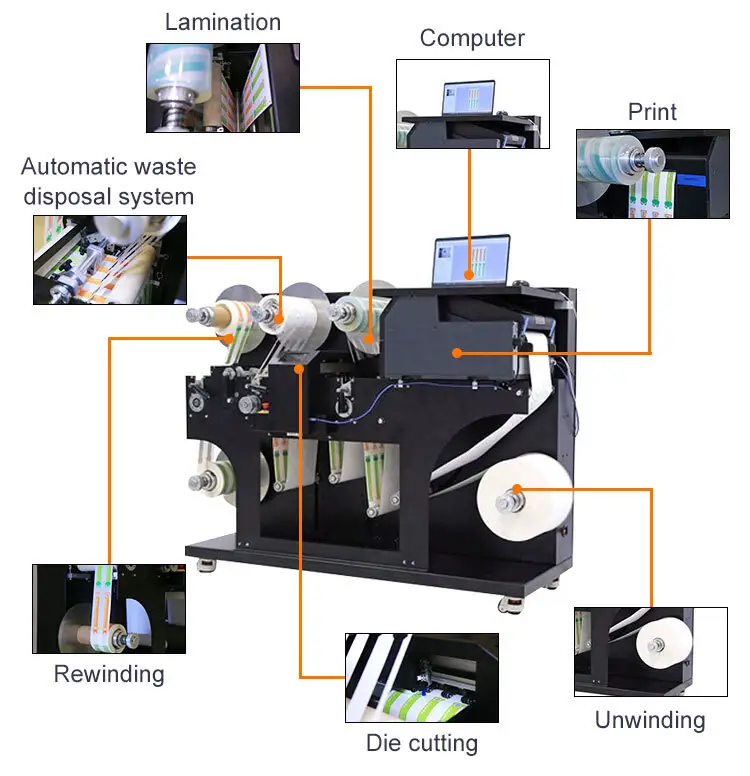 Lamination

Computer

Print

Automatic waste disposal system

Rewinding

Die cutting

Unwinding