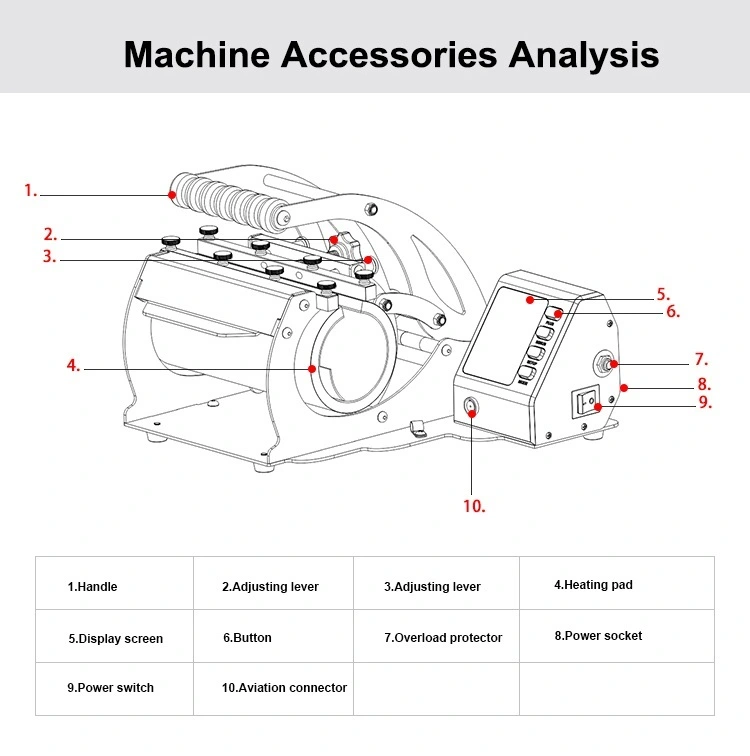 Machine Accessories Analysis

1.

2.

3.

4.

5.

6.

7.

8.

9.

10.

| 1.Handle | 2.Adjusting lever | 3.Adjusting lever | 4.Heating pad |
|---|---|---|---|
| 5.Display screen | 6.Button | 7.Overload protector | 8.Power socket |
| 9.Power switch | 10.Aviation connector | | |