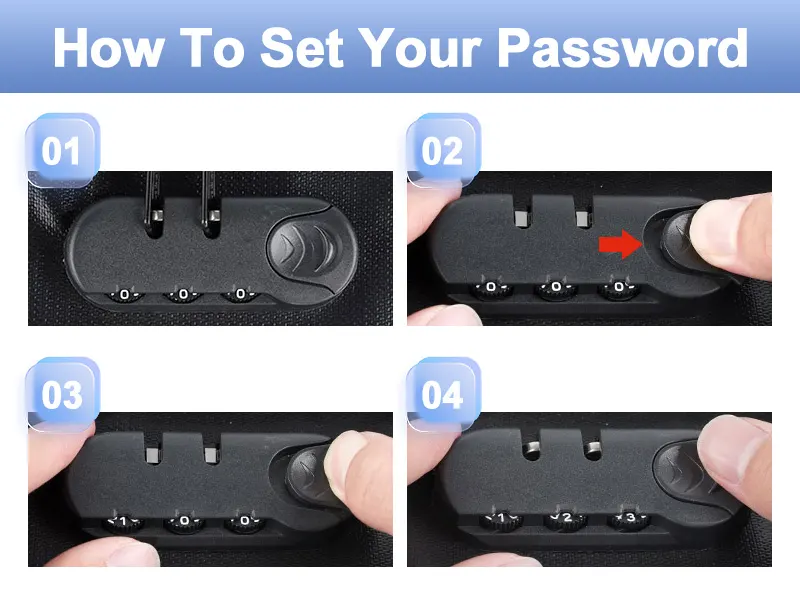 How To Set Your Password

01

0 0 0

02

0 0 0

03

1 0 0

04

1 2 3