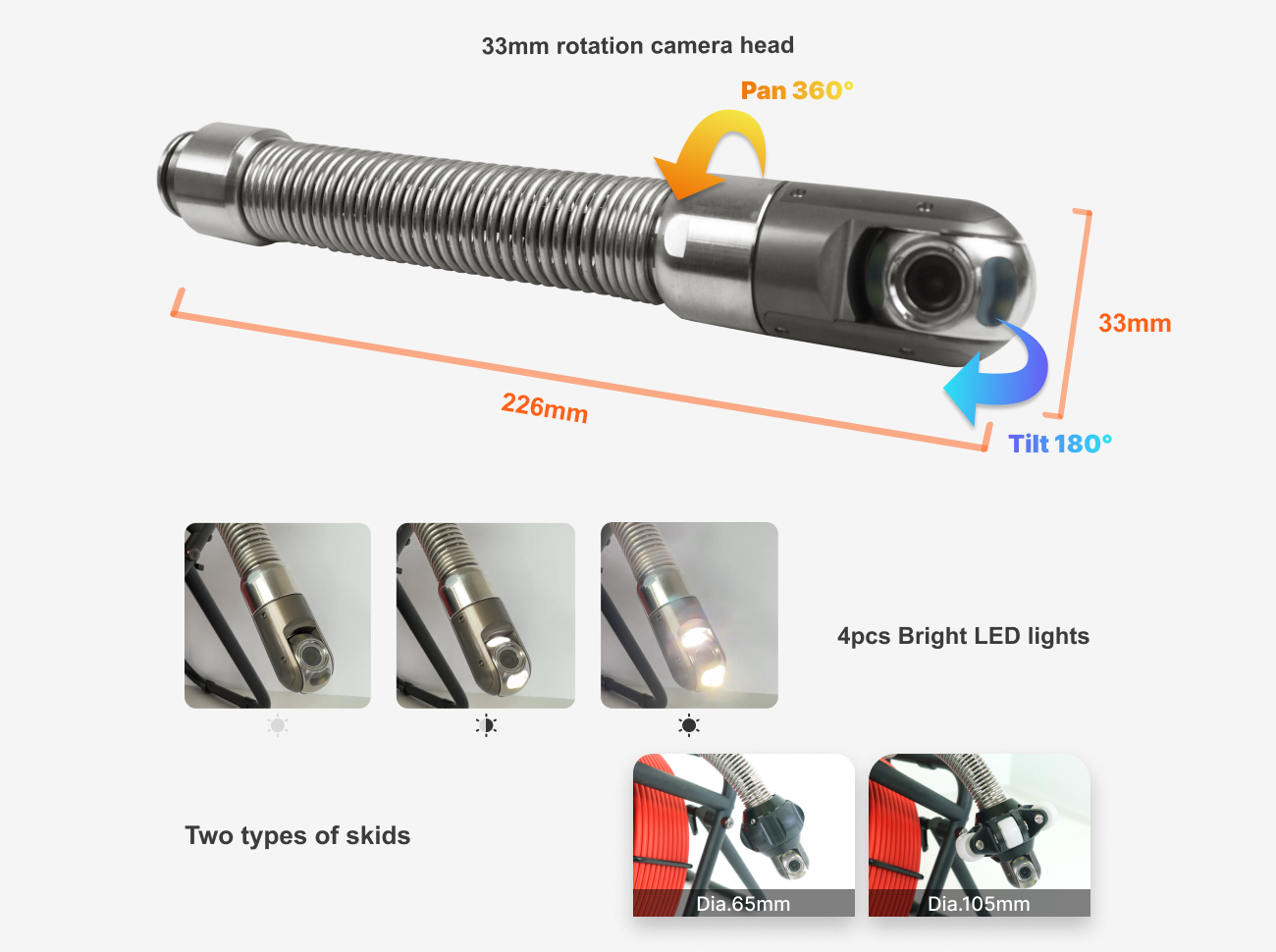 33mm rotation camera head

Pan 360°

33mm

226mm

Tilt 180°

4pcs Bright LED lights

Two types of skids

Dia.65mm

Dia.105mm