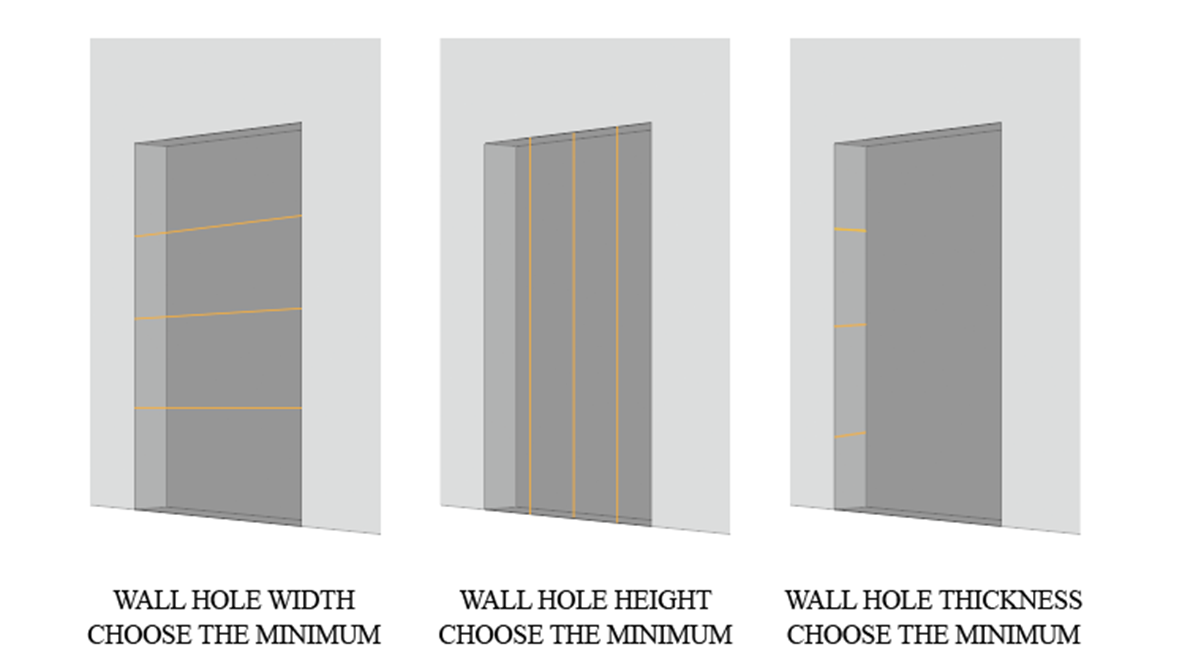 WALL HOLE WIDTH
CHOOSE THE MINIMUM

WALL HOLE HEIGHT
CHOOSE THE MINIMUM

WALL HOLE THICKNESS
CHOOSE THE MINIMUM