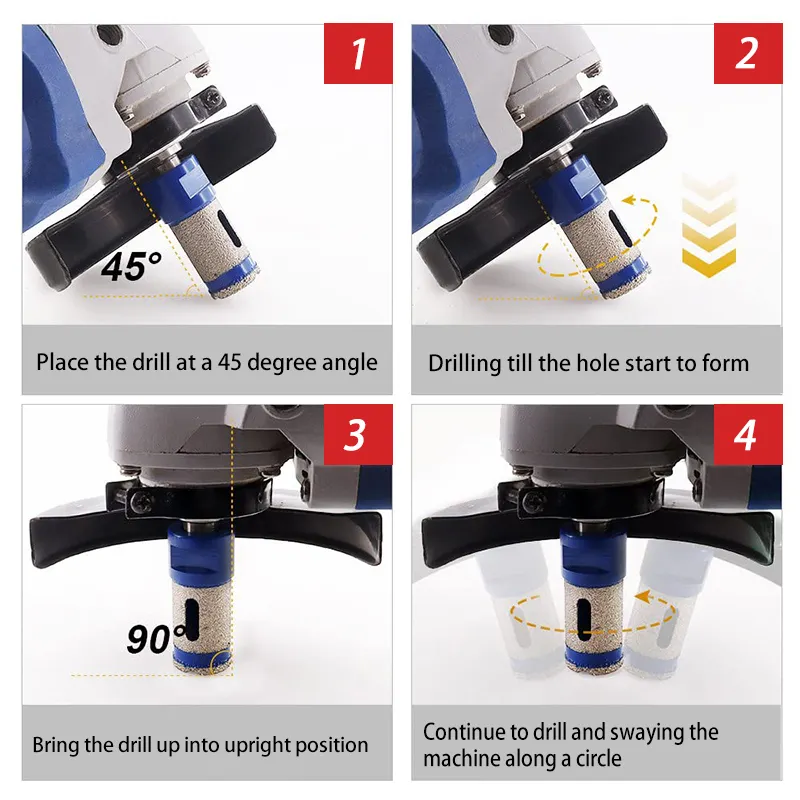 1

45°

Place the drill at a 45 degree angle

2

Drilling till the hole start to form

3

90°

Bring the drill up into upright position

4

Continue to drill and swaying the machine along a circle