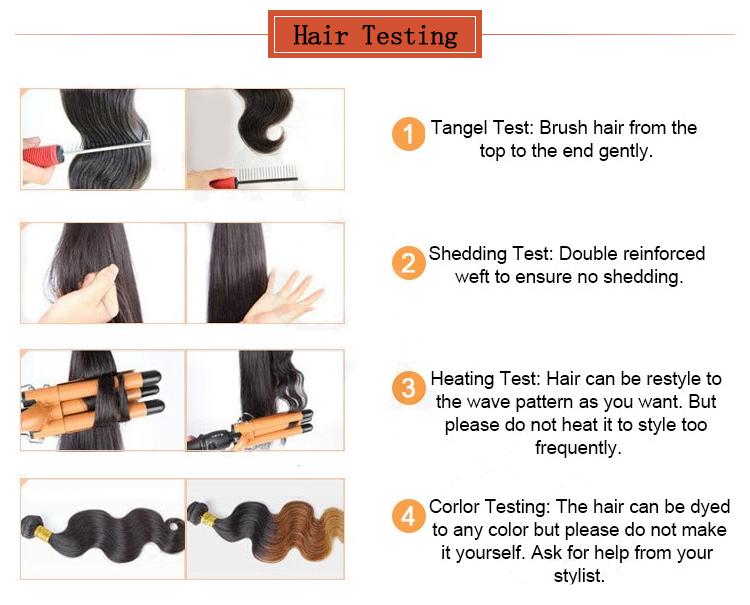 Hair Testing

1 Tangel Test: Brush hair from the top to the end gently.

2 Shedding Test: Double reinforced weft to ensure no shedding.

3 Heating Test: Hair can be restyle to the wave pattern as you want. But please do not heat it to style too frequently.

4 Corlor Testing: The hair can be dyed to any color but please do not make it yourself. Ask for help from your stylist.