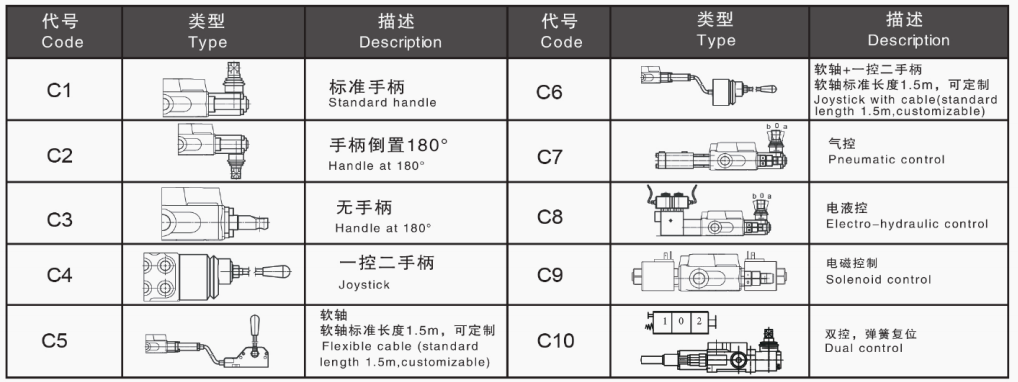 | 代号 Code | 类型 Type | 描述 Description | 代号 Code | 类型 Type | 描述 Description |
|---|---|---|---|---|---|
| C1 | | 标准手柄 Standard handle | C6 | | 软轴+一控二手柄 软轴标准长度1.5m，可定制 Joystick with cable(standard length 1.5m,customizable) |
| C2 | | 手柄倒置180° Handle at 180° | C7 | b 0 a | 气控 Pneumatic control |
| C3 | | 无手柄 Handle at 180° | C8 | b 0 a | 电液控 Electro-hydraulic control |
| C4 | | 一控二手柄 Joystick | C9 | | 电磁控制 Solenoid control |
| C5 | | 软轴 软轴标准长度1.5m，可定制 Flexible cable (standard length 1.5m,customizable) | C10 | 1 0 2 | 双控，弹簧复位 Dual control |