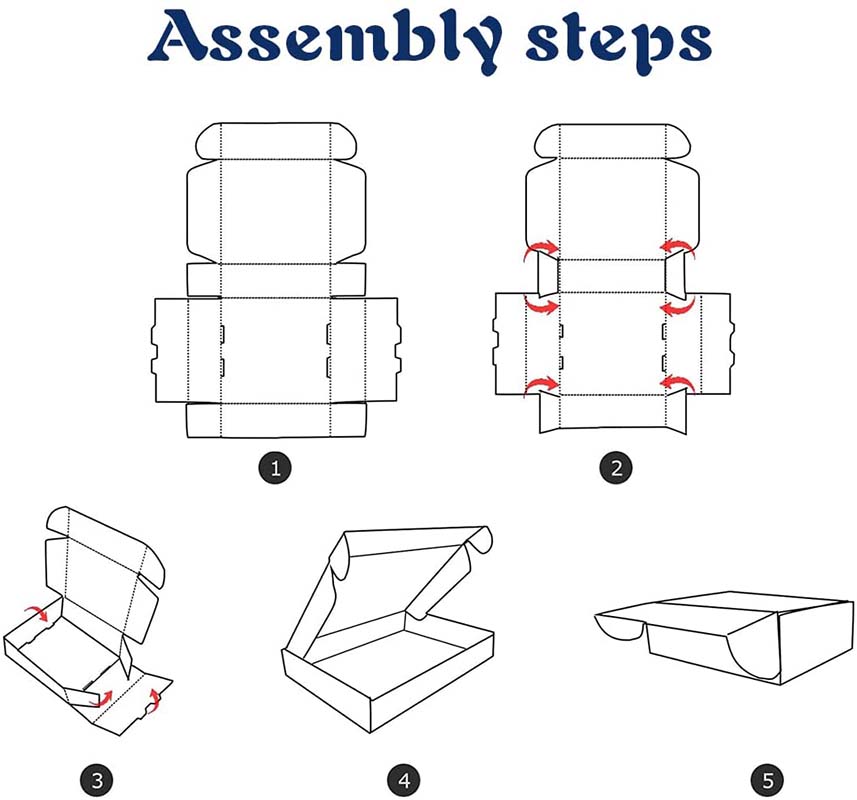 Assembly steps

1

2

3

4

5