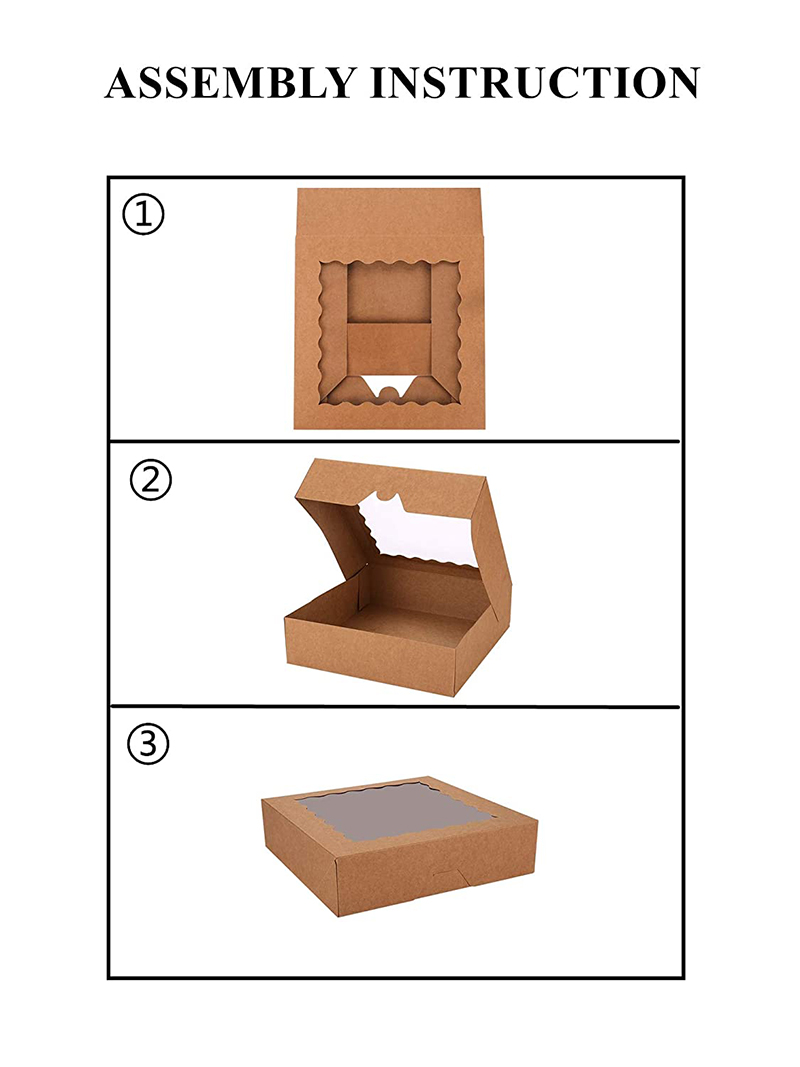 ASSEMBLY INSTRUCTION

①

②

③