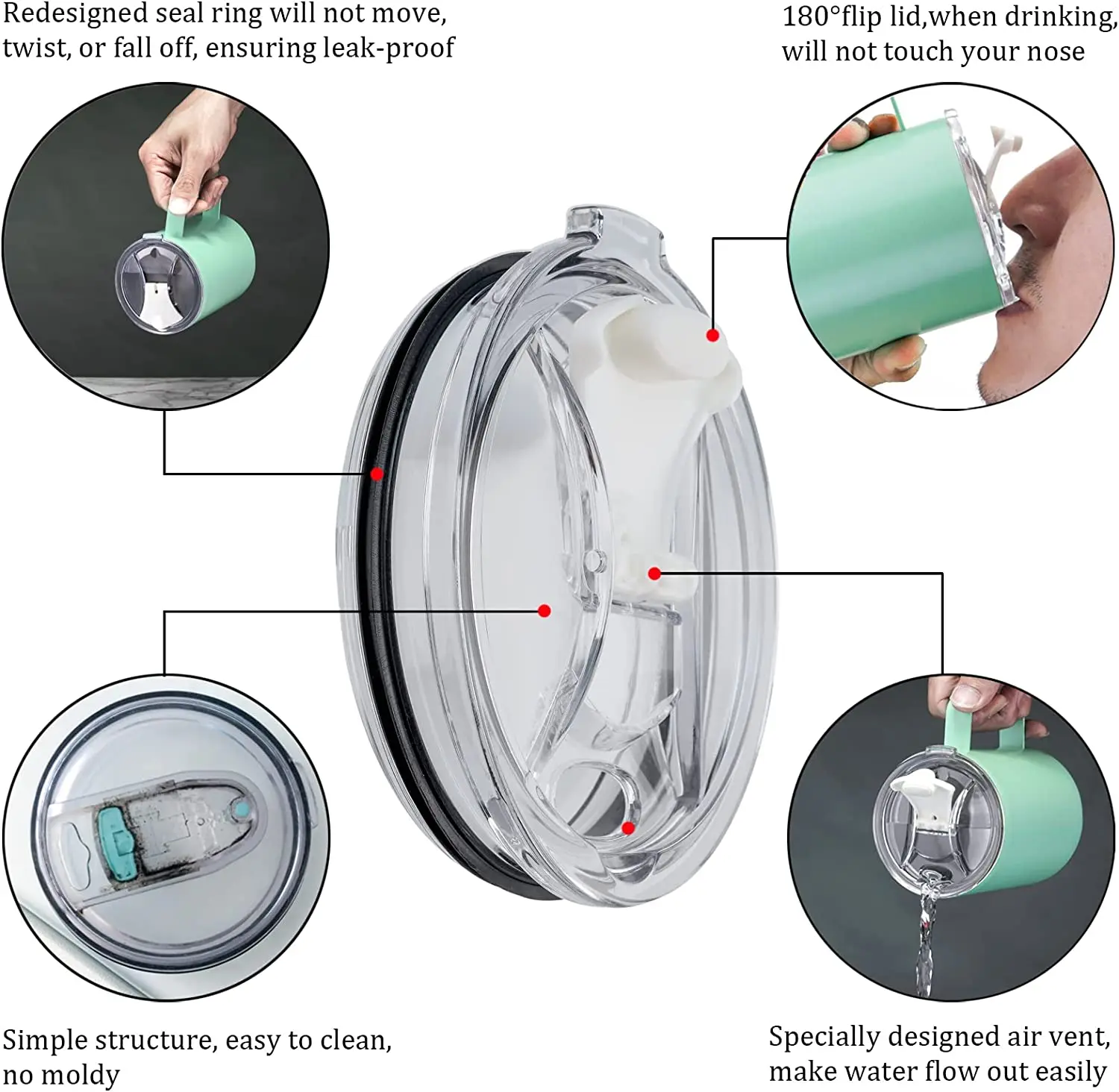 Redesigned seal ring will not move, twist, or fall off, ensuring leak-proof

180°flip lid,when drinking, will not touch your nose

Simple structure, easy to clean, no moldy

Specially designed air vent, make water flow out easily