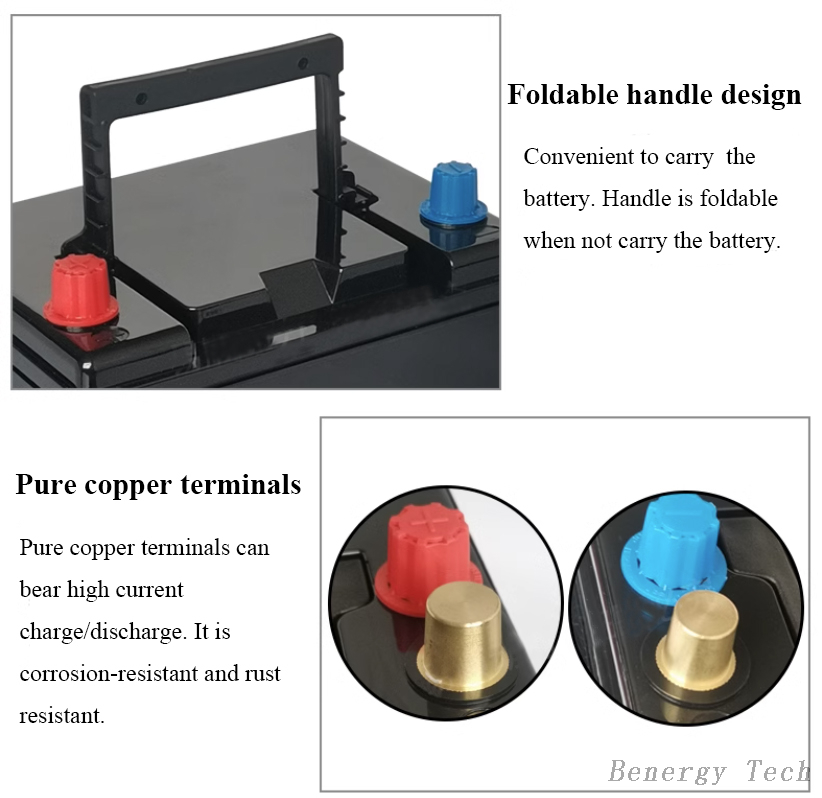 Foldable handle design

Convenient to carry the battery. Handle is foldable when not carry the battery.

Pure copper terminals

Pure copper terminals can bear high current charge/discharge. It is corrosion-resistant and rust resistant.

Benergy Tech