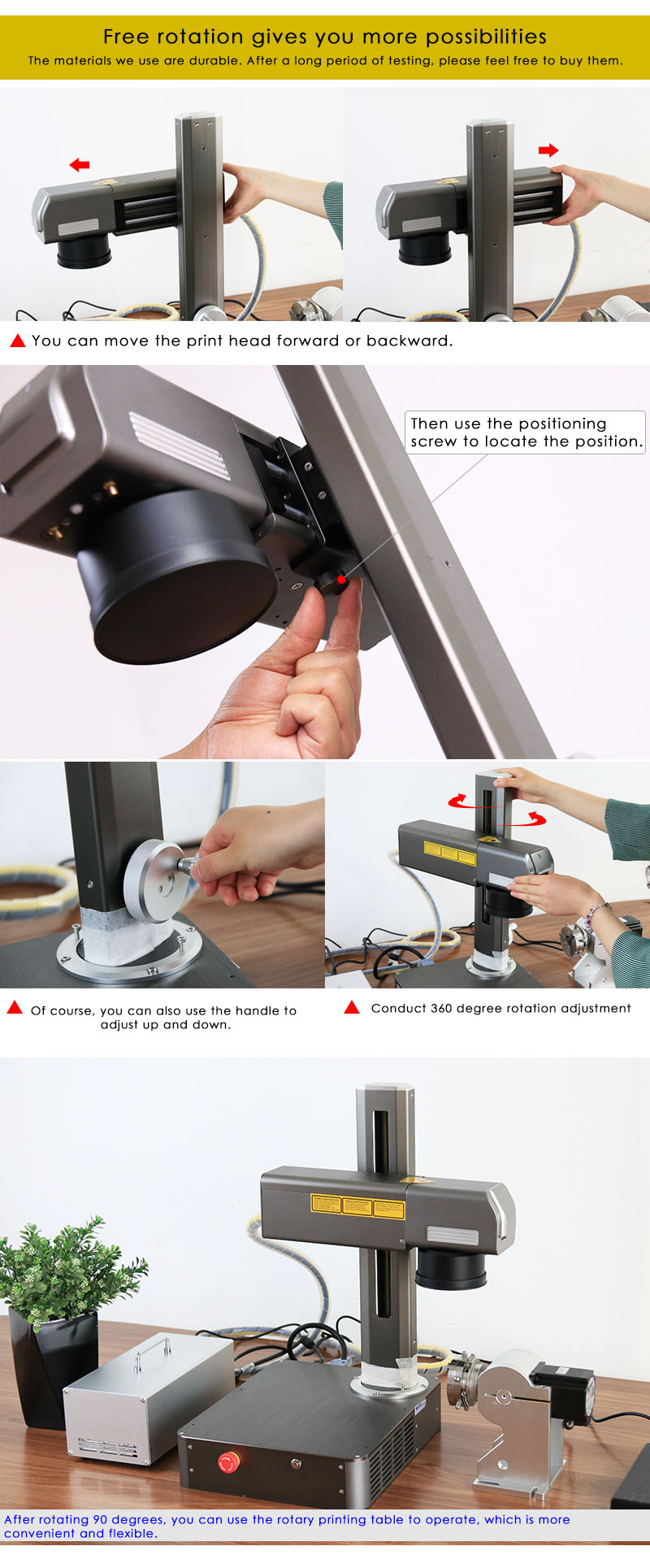 Free rotation gives you more possibilities

The materials we use are durable. After a long period of testing, please feel free to buy them.

You can move the print head forward or backward.

Then use the positioning screw to locate the position.

Of course, you can also use the handle to adjust up and down.

Conduct 360 degree rotation adjustment

After rotating 90 degrees, you can use the rotary printing table to operate, which is more convenient and flexible.