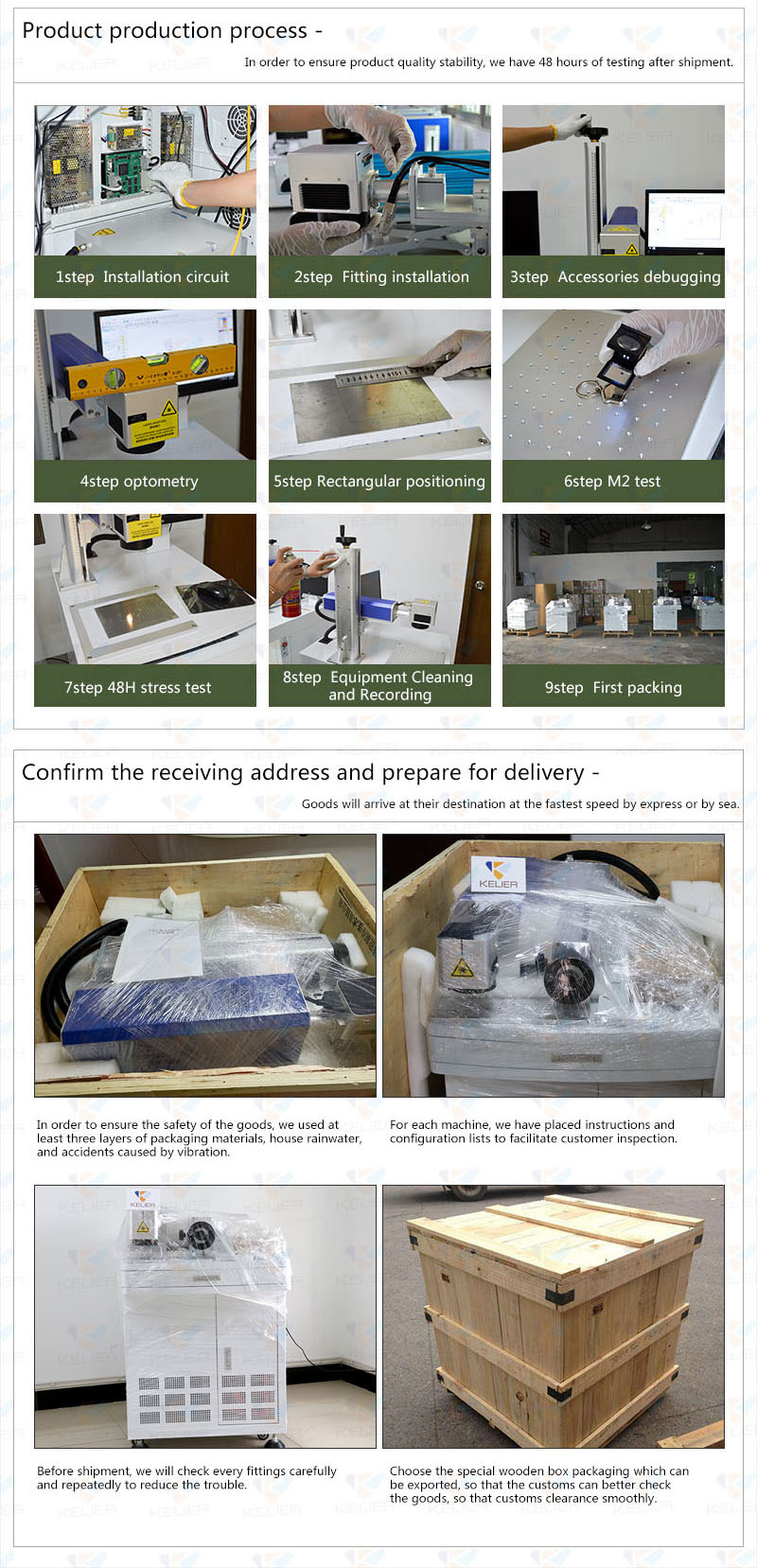 Product production process -

In order to ensure product quality stability, we have 48 hours of testing after shipment.

1step Installation circuit

2step Fitting installation

3step Accessories debugging

4step optometry

5step Rectangular positioning

6step M2 test

7step 48H stress test

8step Equipment Cleaning and Recording

9step First packing

Confirm the receiving address and prepare for delivery -

Goods will arrive at their destination at the fastest speed by express or by sea.

KELIER

In order to ensure the safety of the goods, we used at least three layers of packaging materials, house rainwater, and accidents caused by vibration.

For each machine, we have placed instructions and configuration lists to facilitate customer inspection.

KELIER

Before shipment, we will check every fittings carefully and repeatedly to reduce the trouble.

Choose the special wooden box packaging which can be exported, so that the customs can better check the goods, so that customs clearance smoothly.