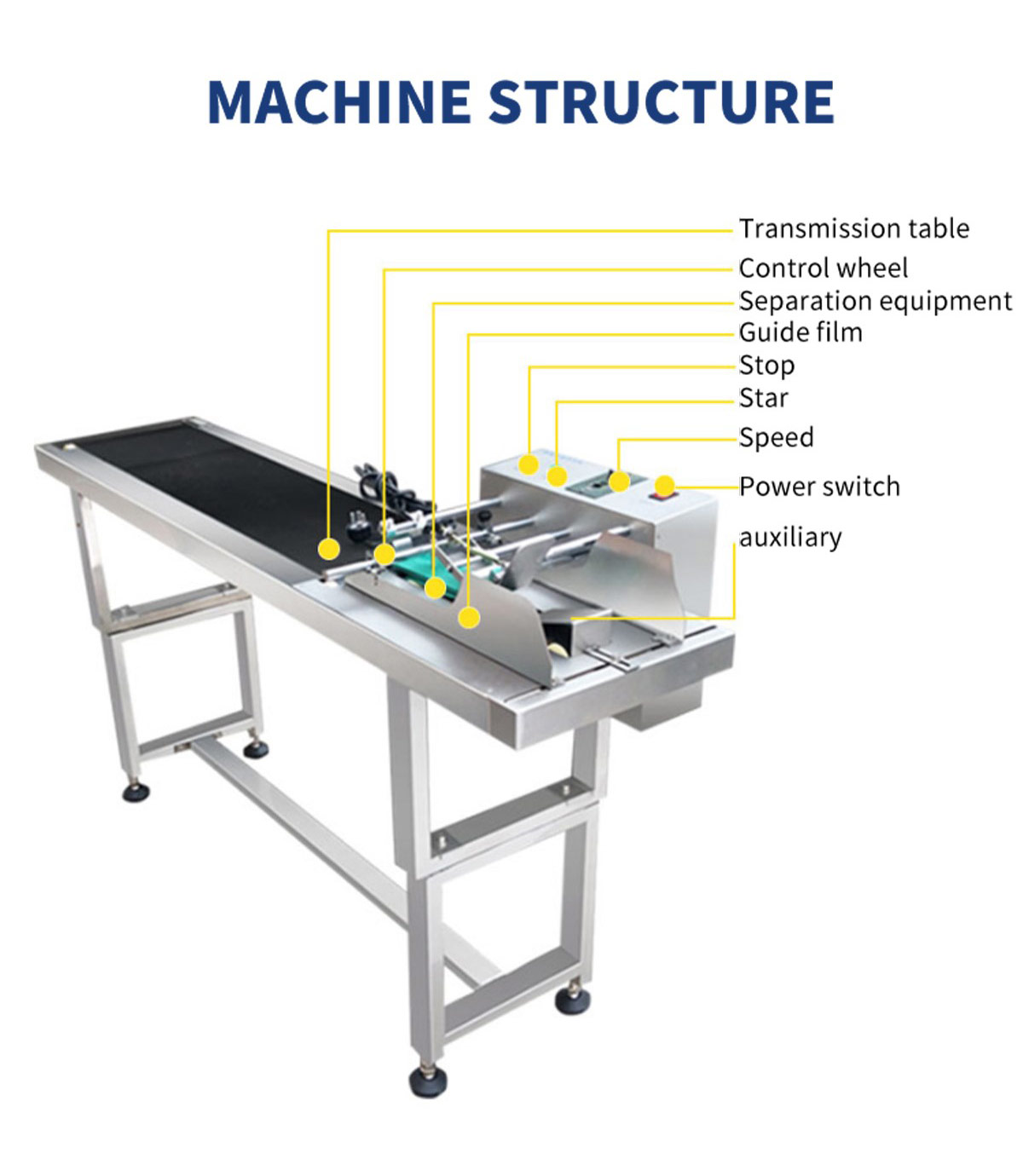 MACHINE STRUCTURE

Transmission table
Control wheel
Separation equipment
Guide film
Stop
Star
Speed
Power switch
auxiliary