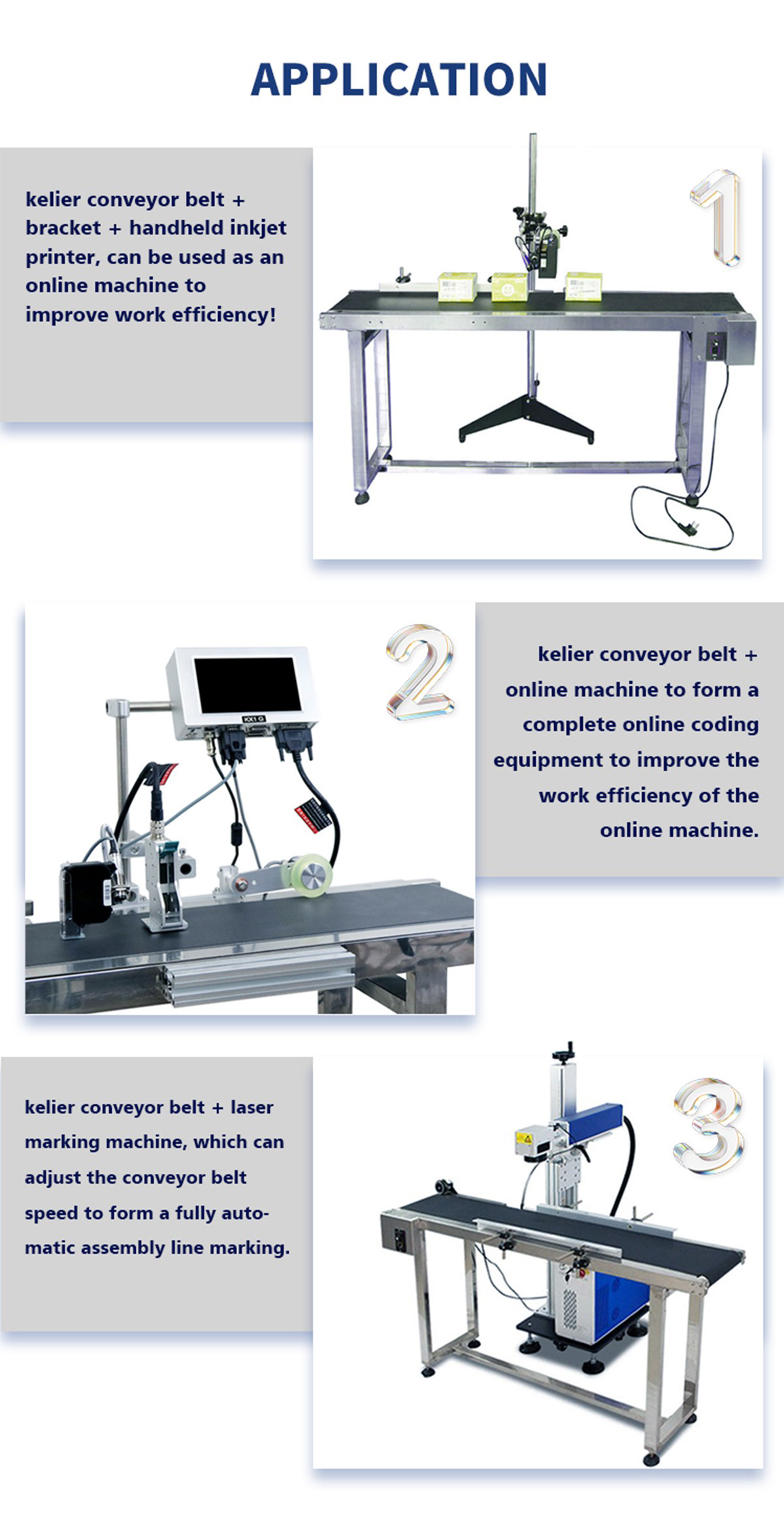 APPLICATION

kelier conveyor belt + bracket + handheld inkjet printer, can be used as an online machine to improve work efficiency!

1

2

kelier conveyor belt + online machine to form a complete online coding equipment to improve the work efficiency of the online machine.

kelier conveyor belt + laser marking machine, which can adjust the conveyor belt speed to form a fully automatic assembly line marking.

3