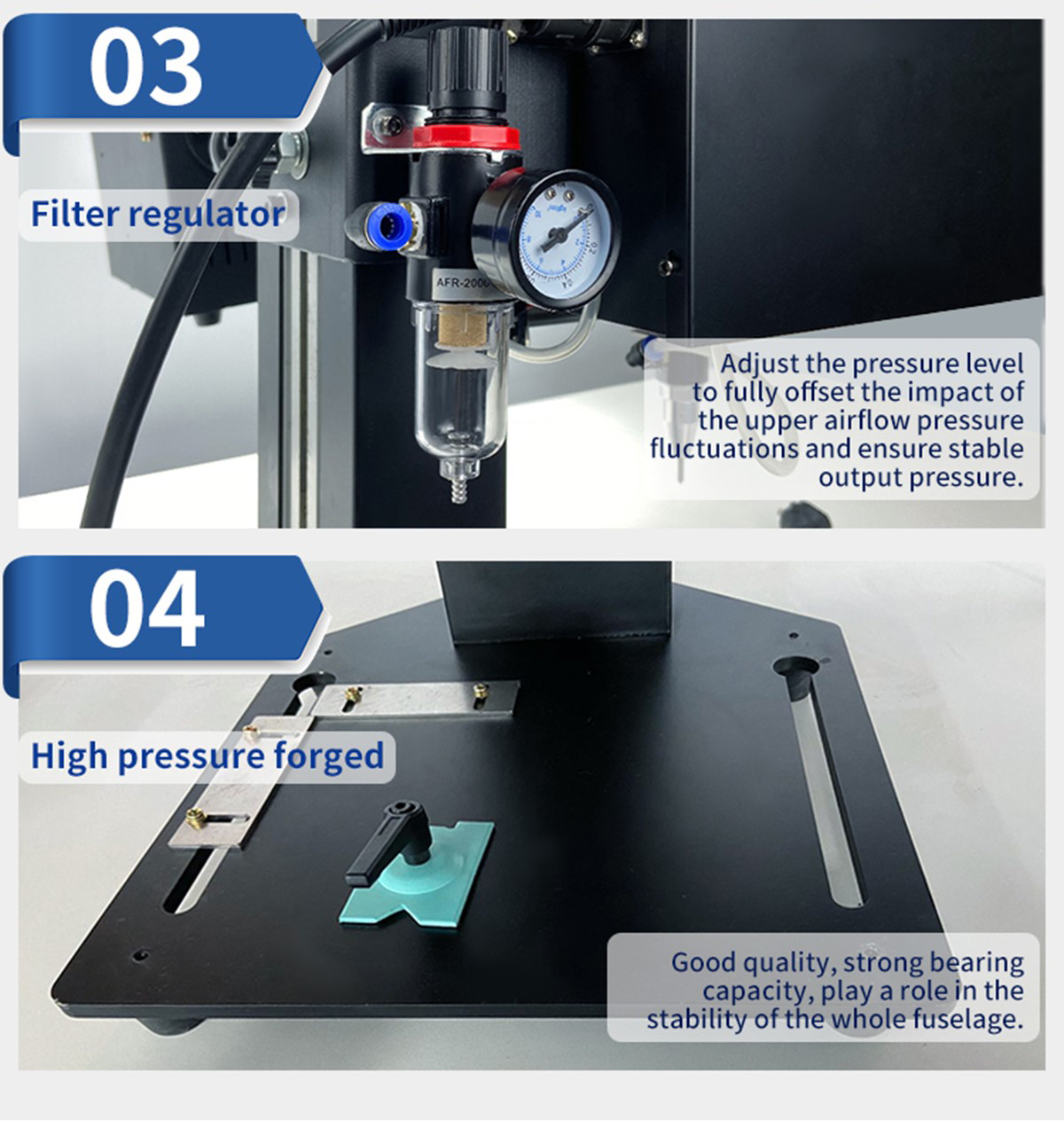 03

Filter regulator

AFR-2000

Adjust the pressure level to fully offset the impact of the upper airflow pressure fluctuations and ensure stable output pressure.

04

High pressure forged

Good quality, strong bearing capacity, play a role in the stability of the whole fuselage.