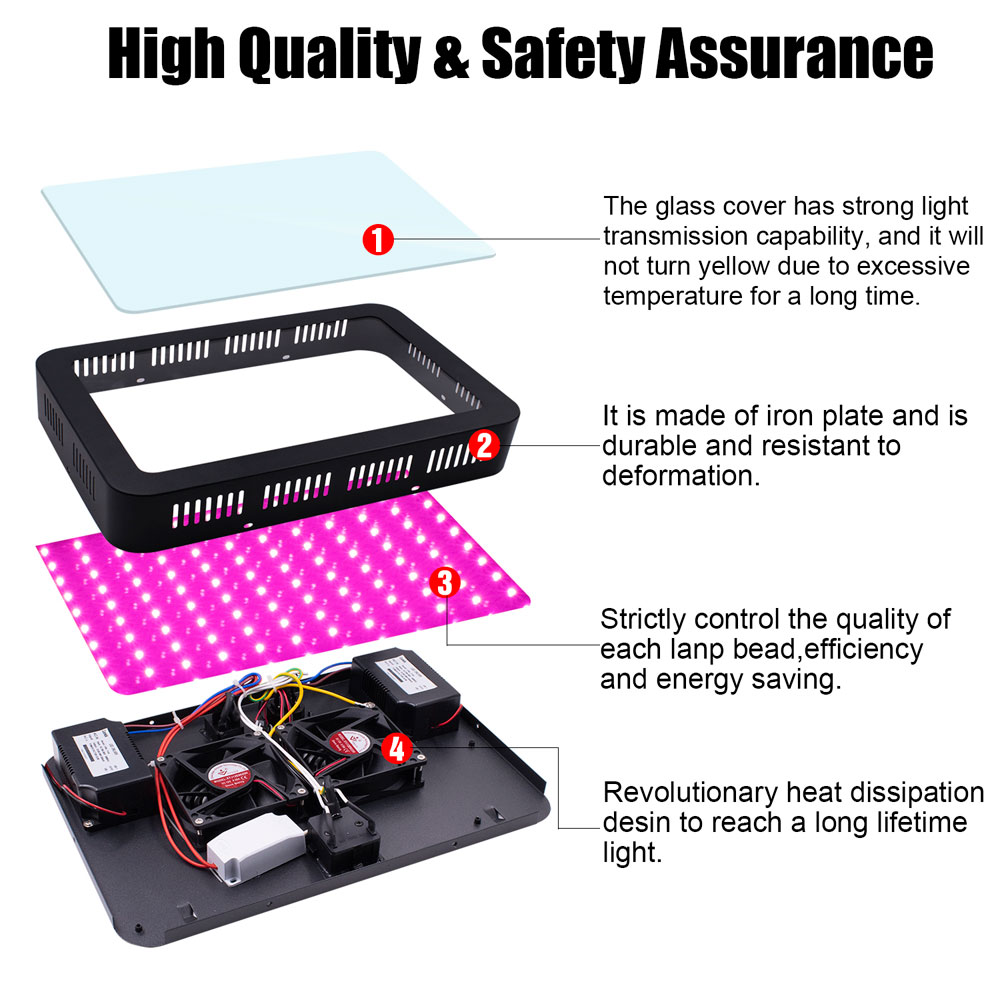 High Quality & Safety Assurance

1

The glass cover has strong light transmission capability, and it will not turn yellow due to excessive temperature for a long time.

2

It is made of iron plate and is durable and resistant to deformation.

3

Strictly control the quality of each lanp bead,efficiency and energy saving.

4

Revolutionary heat dissipation desin to reach a long lifetime light.