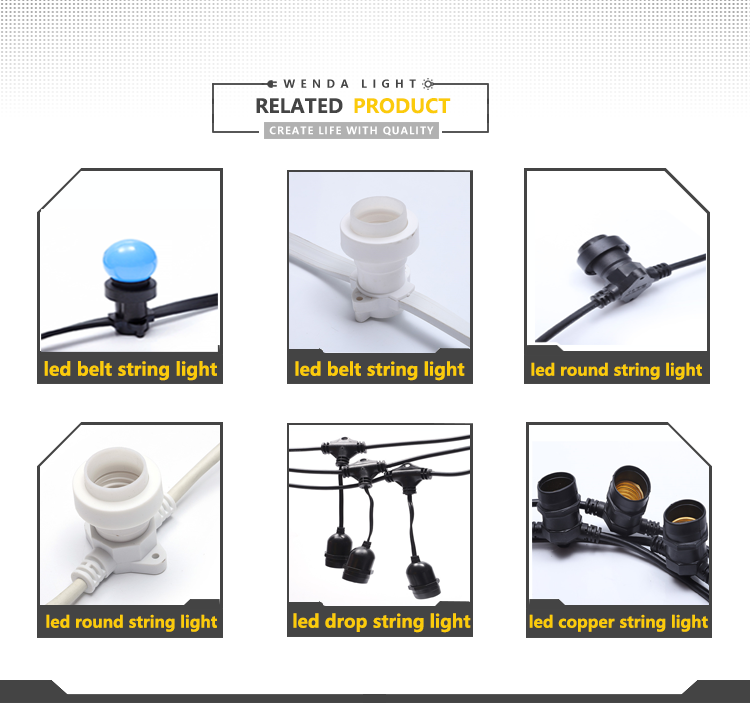 WENDA LIGHT

RELATED PRODUCT

CREATE LIFE WITH QUALITY

led belt string light

led belt string light

led round string light

led round string light

led drop string light

led copper string light