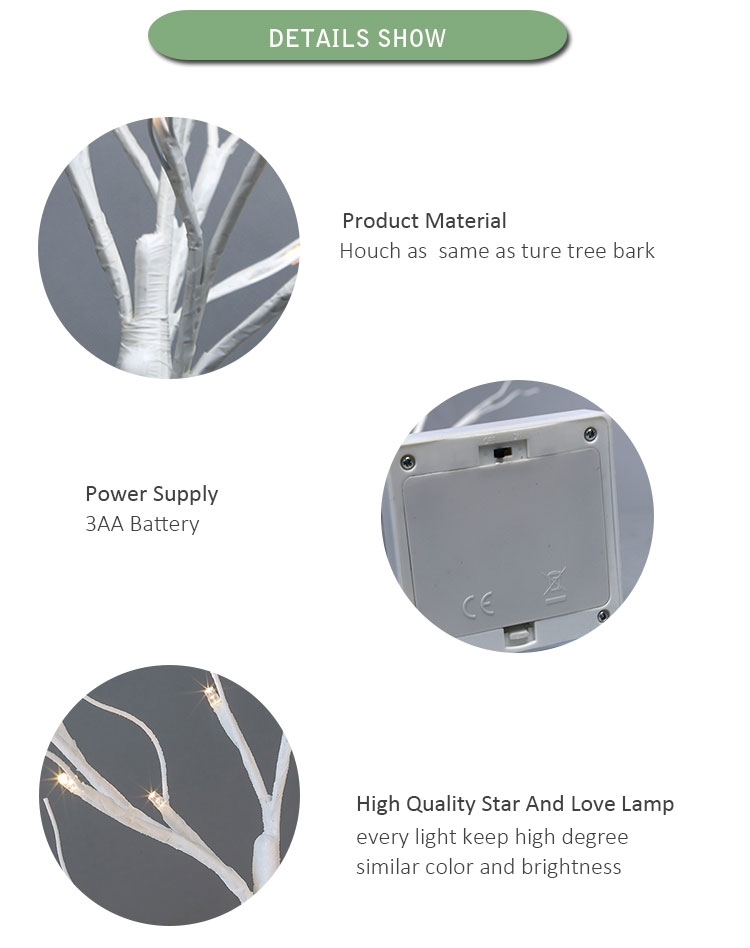 DETAILS SHOW

Product Material
Houch as same as ture tree bark

Power Supply
3AA Battery

CE

High Quality Star And Love Lamp
every light keep high degree
similar color and brightness