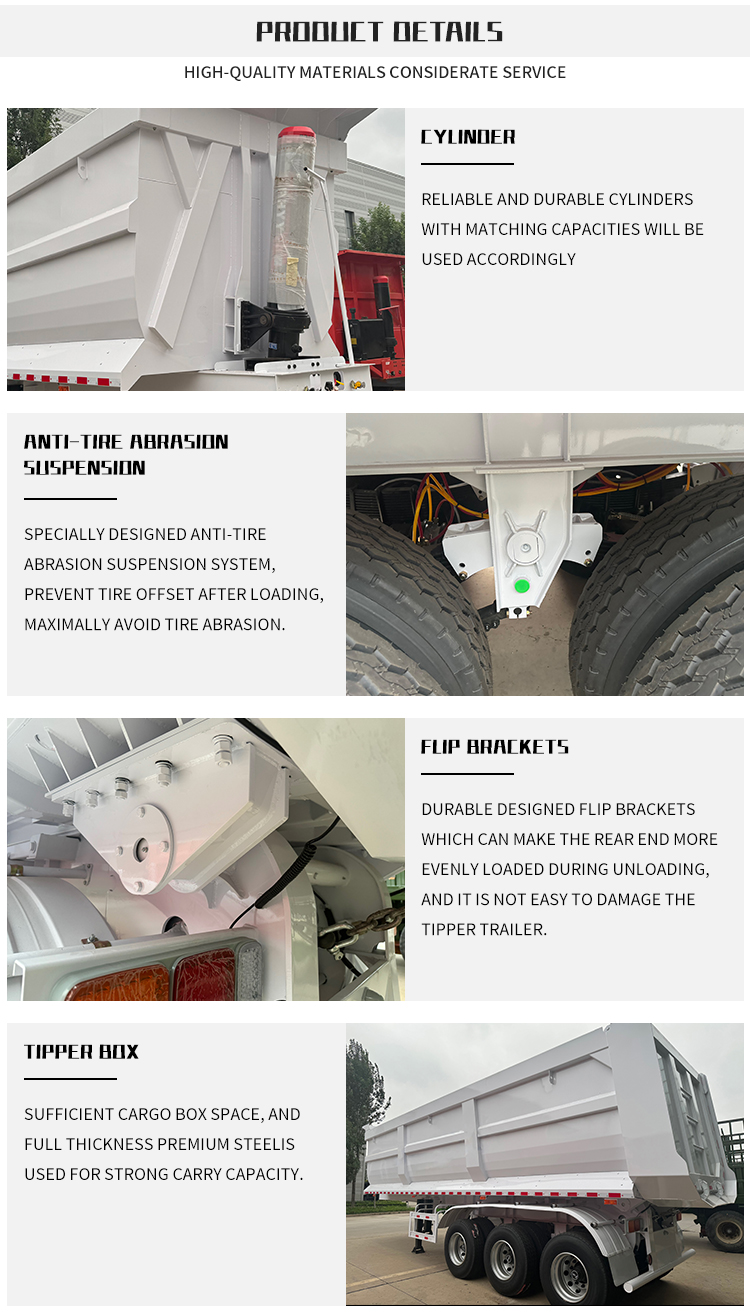 PRODUCT DETAILS

HIGH-QUALITY MATERIALS CONSIDERATE SERVICE

CYLINDER

RELIABLE AND DURABLE CYLINDERS WITH MATCHING CAPACITIES WILL BE USED ACCORDINGLY

ANTI-TIRE ABRASION SUSPENSION

SPECIALLY DESIGNED ANTI-TIRE ABRASION SUSPENSION SYSTEM, PREVENT TIRE OFFSET AFTER LOADING, MAXIMALLY AVOID TIRE ABRASION.

FLIP BRACKETS

DURABLE DESIGNED FLIP BRACKETS WHICH CAN MAKE THE REAR END MORE EVENLY LOADED DURING UNLOADING, AND IT IS NOT EASY TO DAMAGE THE TIPPER TRAILER.

TIPPER BOX

SUFFICIENT CARGO BOX SPACE, AND FULL THICKNESS PREMIUM STEELIS USED FOR STRONG CARRY CAPACITY.