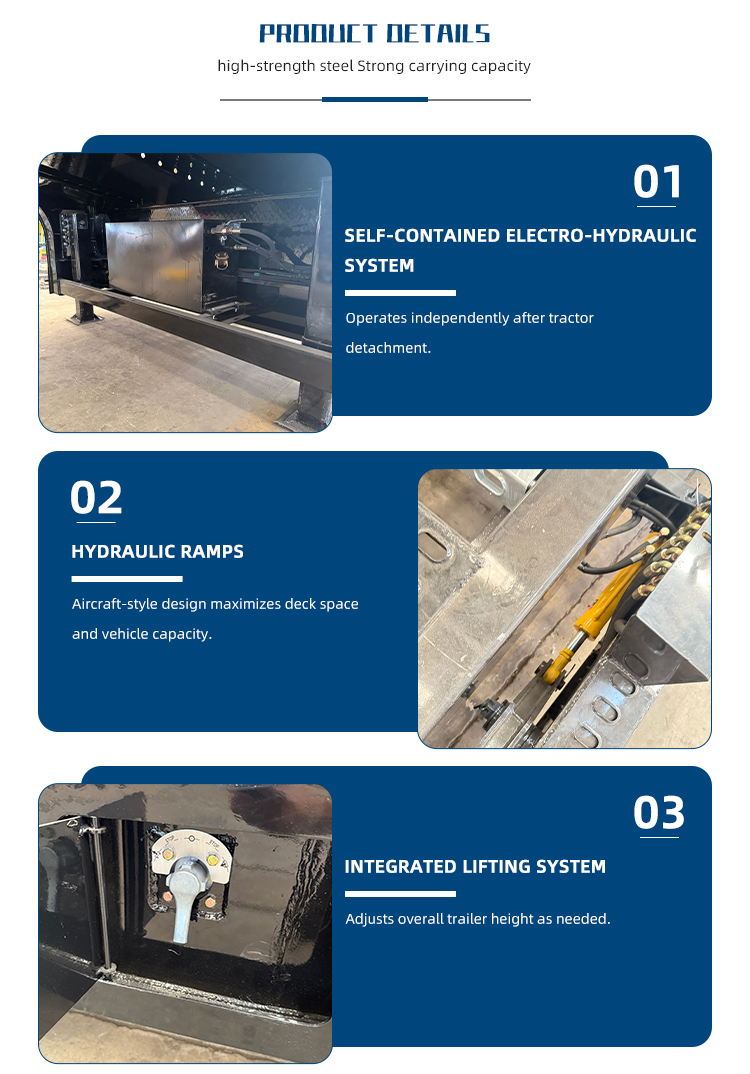 PRODUCT DETAILS

high-strength steel Strong carrying capacity

01

SELF-CONTAINED ELECTRO-HYDRAULIC SYSTEM

Operates independently after tractor detachment.

02

HYDRAULIC RAMPS

Aircraft-style design maximizes deck space and vehicle capacity.

03

INTEGRATED LIFTING SYSTEM

Adjusts overall trailer height as needed.