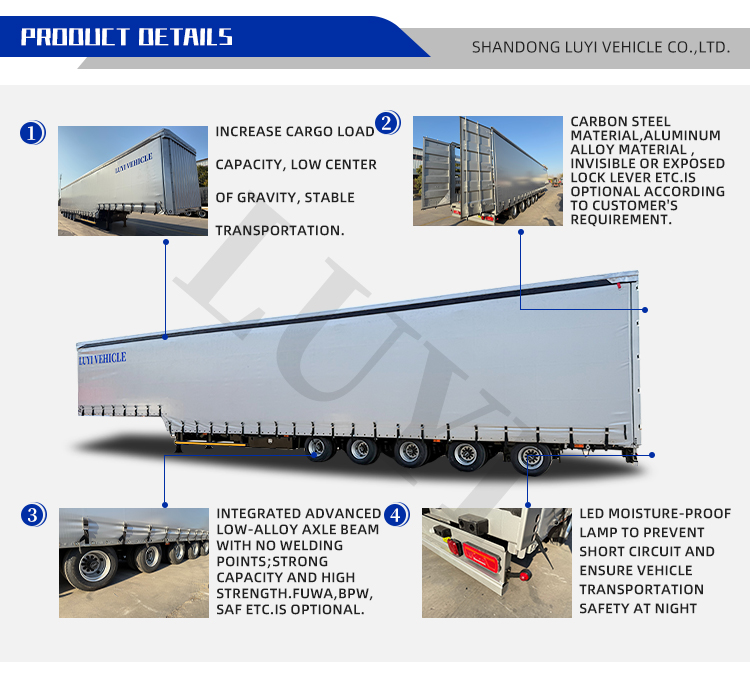 PRODUCT DETAILS

SHANDONG LUYI VEHICLE CO.,LTD.

1

LUYI VEHICLE

INCREASE CARGO LOAD CAPACITY, LOW CENTER OF GRAVITY, STABLE TRANSPORTATION.

2

CARBON STEEL MATERIAL,ALUMINUM ALLOY MATERIAL , INVISIBLE OR EXPOSED LOCK LEVER ETC.IS OPTIONAL ACCORDING TO CUSTOMER'S REQUIREMENT.

LUYI

LUYI VEHICLE

3

INTEGRATED ADVANCED LOW-ALLOY AXLE BEAM WITH NO WELDING POINTS;STRONG CAPACITY AND HIGH STRENGTH.FUWA,BPW, SAF ETC.IS OPTIONAL.

4

LED MOISTURE-PROOF LAMP TO PREVENT SHORT CIRCUIT AND ENSURE VEHICLE TRANSPORTATION SAFETY AT NIGHT