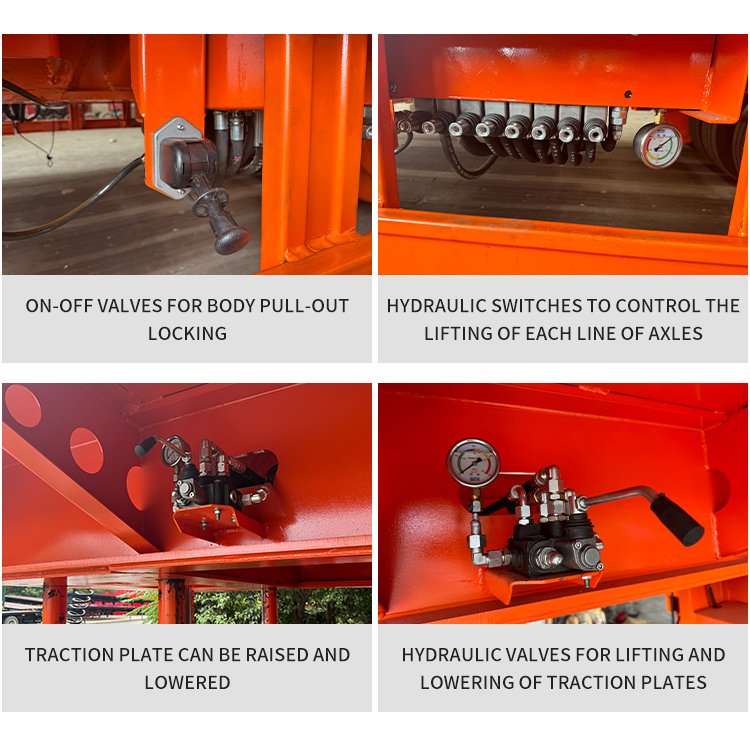 ON-OFF VALVES FOR BODY PULL-OUT LOCKING

HYDRAULIC SWITCHES TO CONTROL THE LIFTING OF EACH LINE OF AXLES

TRACTION PLATE CAN BE RAISED AND LOWERED

HYDRAULIC VALVES FOR LIFTING AND LOWERING OF TRACTION PLATES