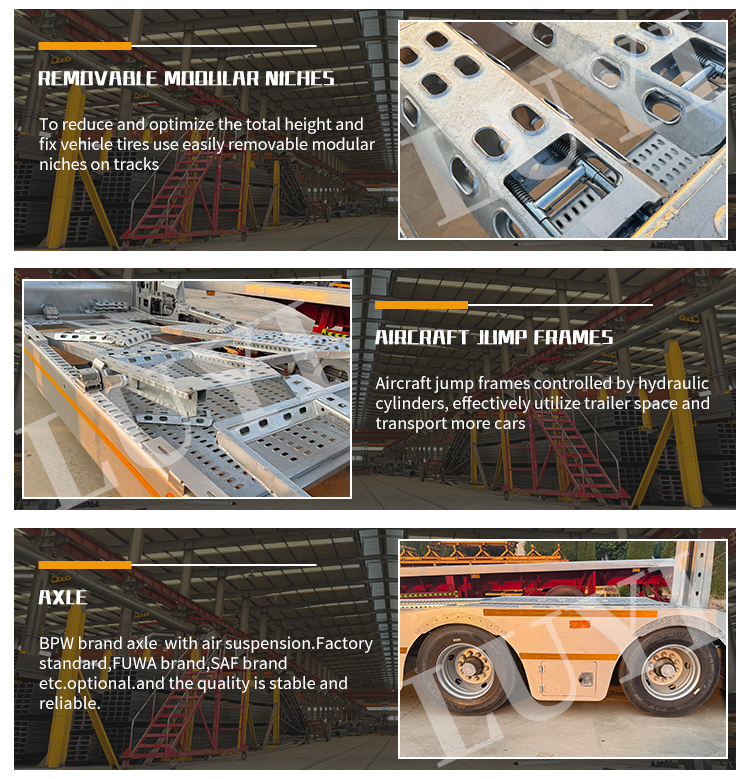 REMOVABLE MODULAR NICHES

To reduce and optimize the total height and fix vehicle tires use easily removable modular niches on tracks

LUYI

AIRCRAFT JUMP FRAMES

Aircraft jump frames controlled by hydraulic cylinders, effectively utilize trailer space and transport more cars

LUYI

AXLE

BPW brand axle with air suspension.Factory standard,FUWA brand,SAF brand etc.optional.and the quality is stable and reliable.

LUYI