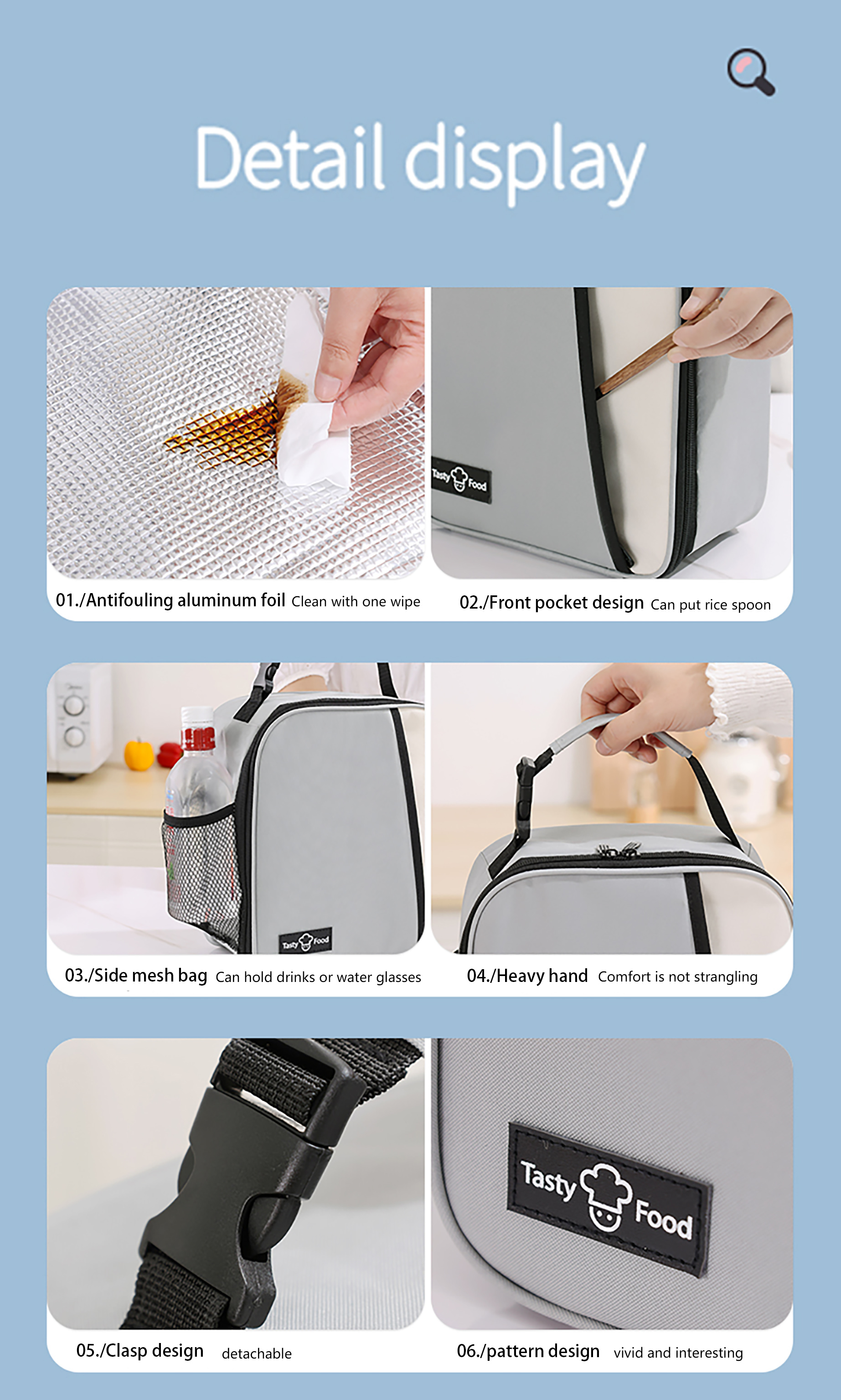 Detail display

Tasty Food

01./Antifouling aluminum foil Clean with one wipe

02./Front pocket design Can put rice spoon

Tasty Food

03./Side mesh bag Can hold drinks or water glasses

04./Heavy hand Comfort is not strangling

Tasty Food

05./Clasp design detachable

06./pattern design vivid and interesting